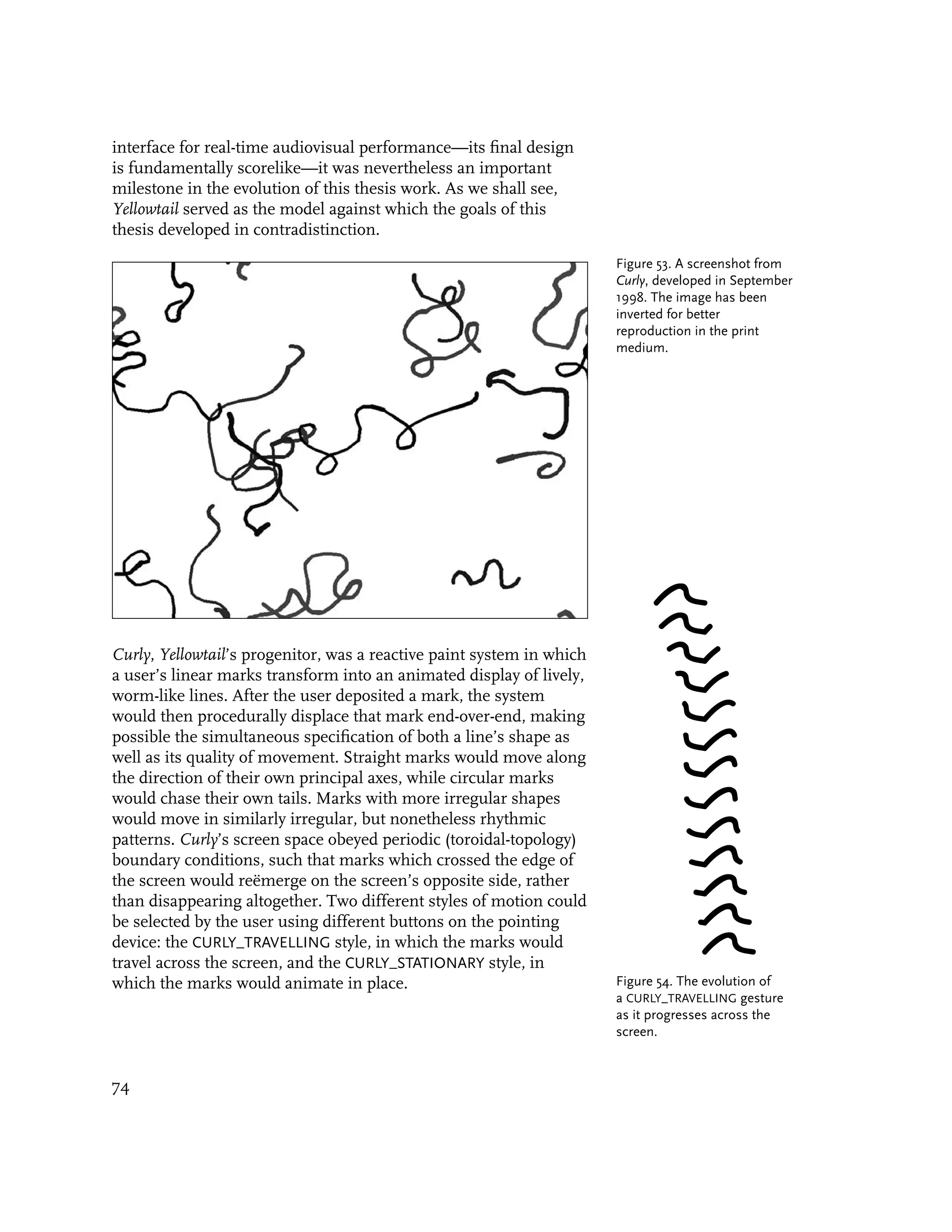 interface for real-time audiovisual performance—its final design is fundamentally scorelike—it was nevertheless an important milestone in the evolution of this thesis work. As we shall see, Yellowtail served as the model against which the goals of this thesis developed in contradistinction.

Figure 53. A screenshot from Curly, developed in September 1998. The image has been inverted for better reproduction in the print medium.

Curly, Yellowtail's progenitor, was a reactive paint system in which a user's linear marks transform into an animated display of lively, worm-like lines. After the user deposited a mark, the system would then procedurally displace that mark end-over-end, making possible the simultaneous specification of both a line's shape as well as its quality of movement. Straight marks would move along the direction of their own principal axes, while circular marks would chase their own tails. Marks with more irregular shapes would move in similarly irregular, but nonetheless rhythmic patterns. Curly's screen space obeyed periodic (toroidal-topology) boundary conditions, such that marks which crossed the edge of the screen would reëmerge on the screen's opposite side, rather than disappearing altogether. Two different styles of motion could be selected by the user using different buttons on the pointing device: the CURLY_TRAVELLING style, in which the marks would travel across the screen, and the CURLY_STATIONARY style, in which the marks would animate in place.

Figure 54. The evolution of a CURLY_TRAVELLING gesture as it progresses across the screen.

74