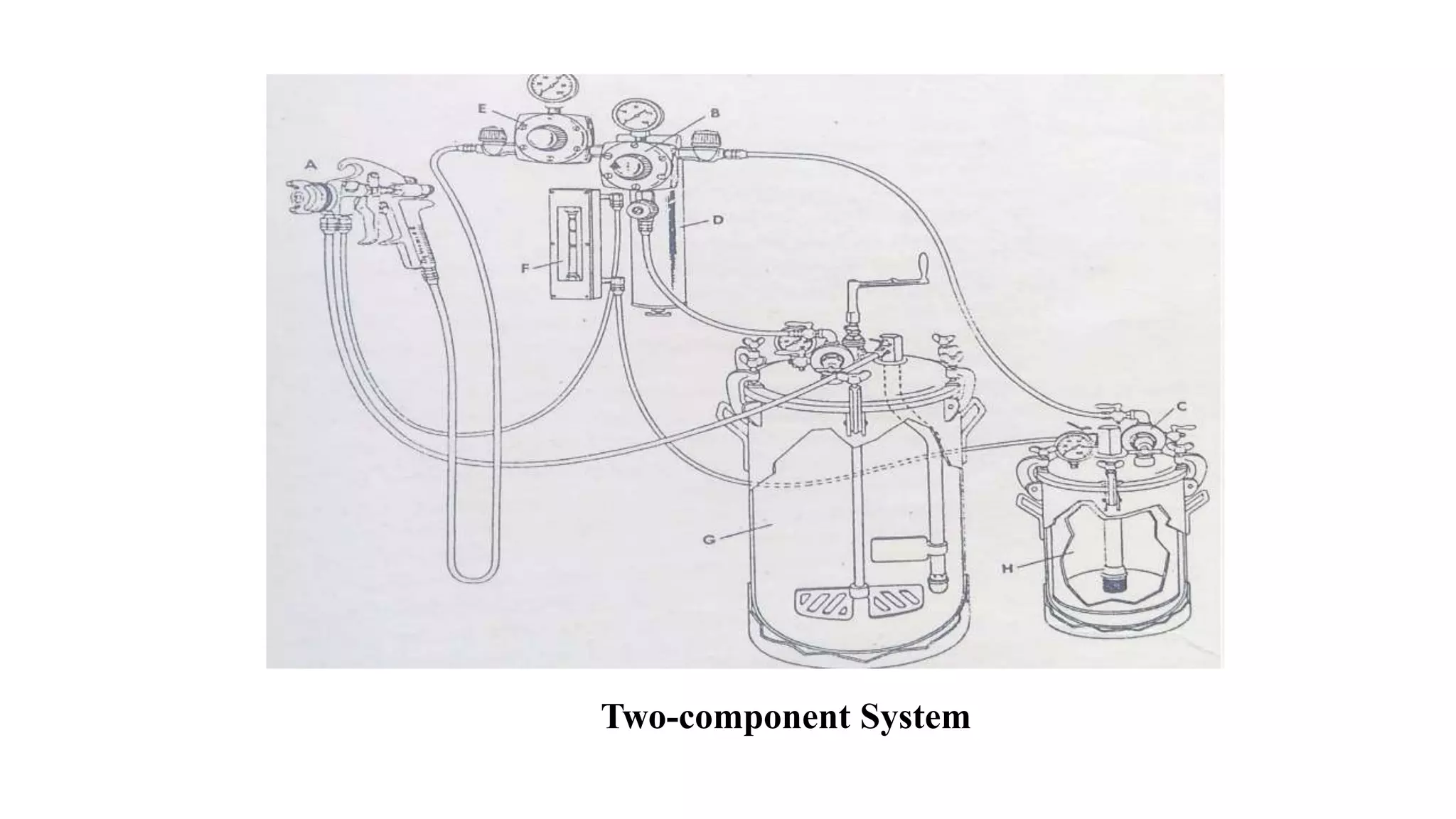 E
B
A
D
F
C
G
H

Two-component System