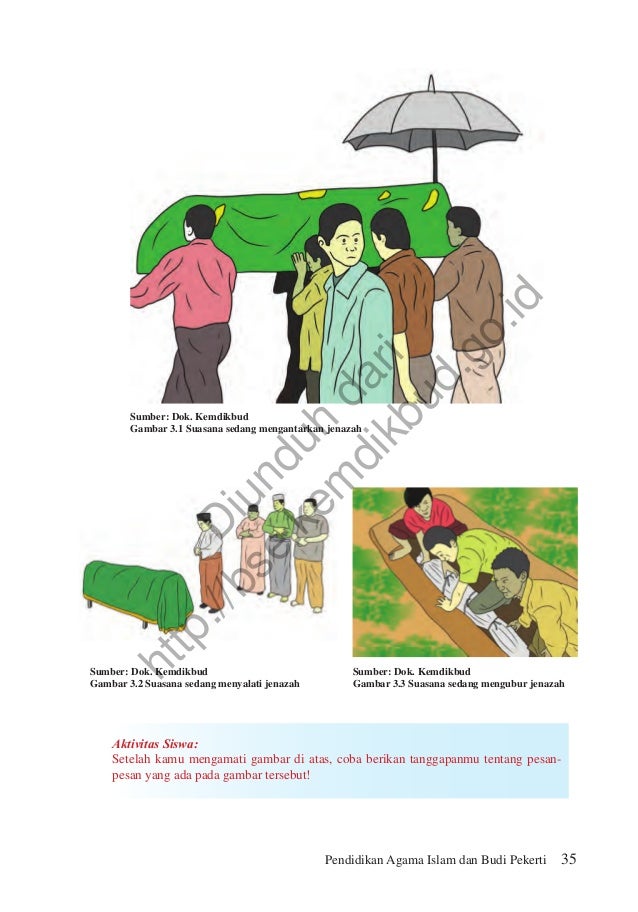 Sumber: Dok. Kemdikbud
Gambar 3.1 Suasana sedang mengantarkan jenazah

Diunduh dari http://bse.kemdikbud.go.id

Sumber: Dok. Kemdikbud
Gambar 3.2 Suasana sedang menyalati jenazah

Sumber: Dok. Kemdikbud
Gambar 3.3 Suasana sedang mengubur jenazah

Aktivitas Siswa:
Setelah kamu mengamati gambar di atas, coba berikan tanggapanmu tentang pesan-pesan yang ada pada gambar tersebut!

Pendidikan Agama Islam dan Budi Pekerti 35