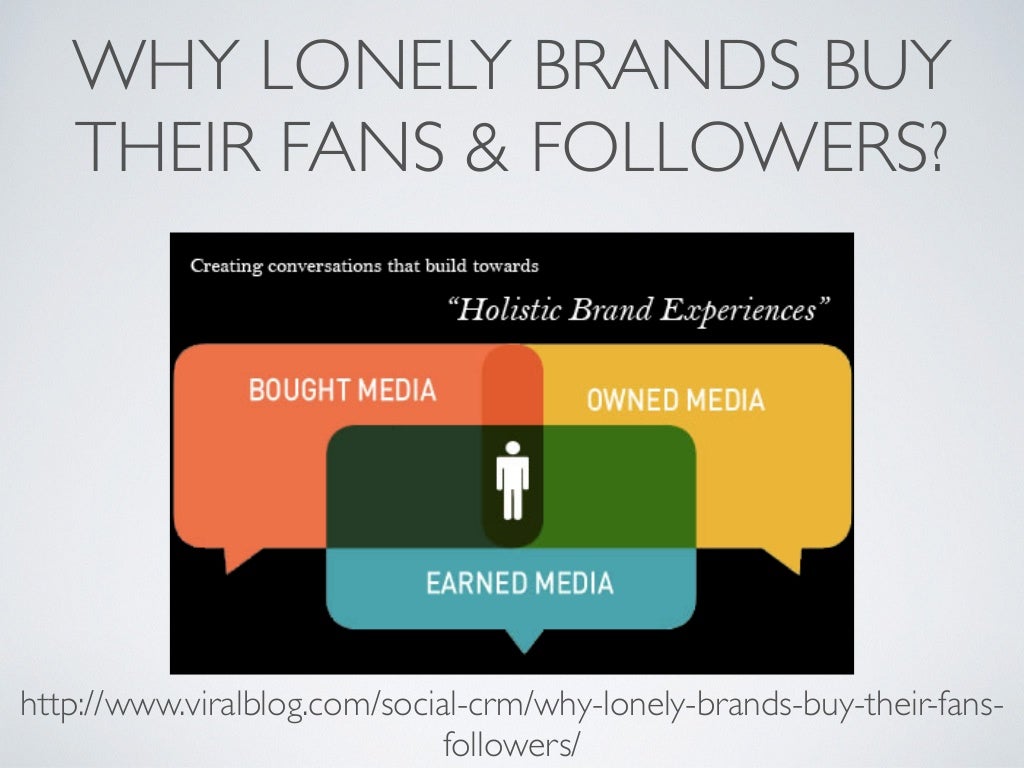 WHY LONELY BRANDS BUY THEIR FANS & FOLLOWERS?

Creating conversations that build towards

"Holistic Brand Experiences"

BOUGHT MEDIA

OWNED MEDIA

EARNED MEDIA

http://www.viralblog.com/social-crm/why-lonely-brands-buy-their-fans-followers/