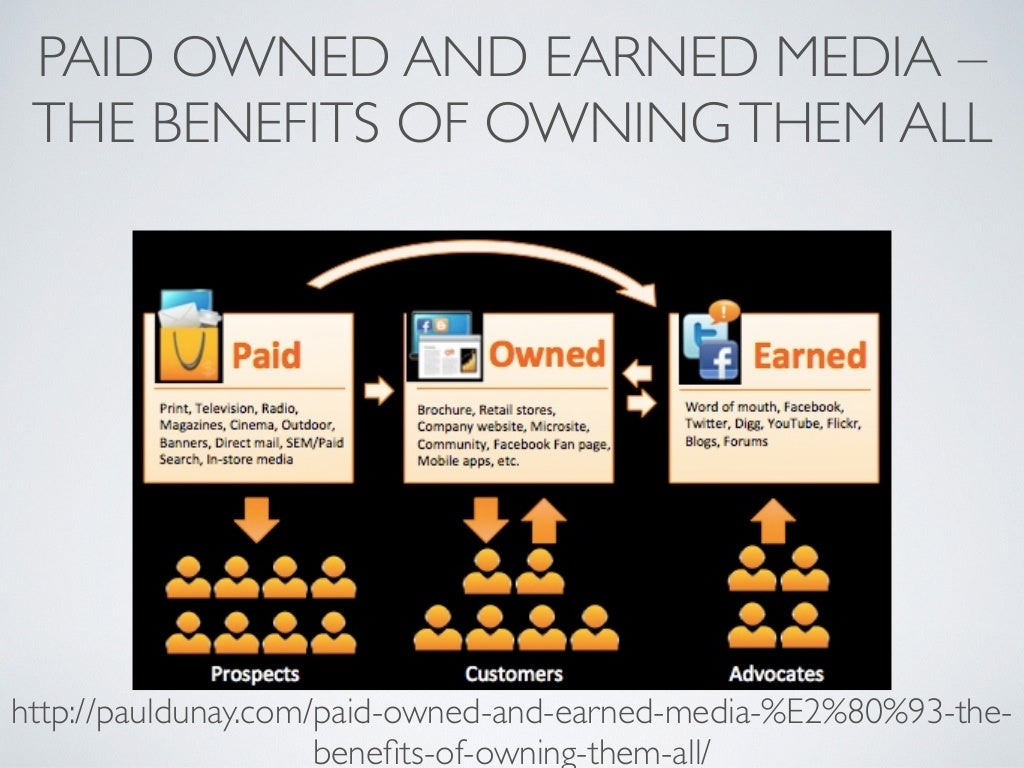 PAID OWNED AND EARNED MEDIA – THE BENEFITS OF OWNING THEM ALL

Paid

Print, Television, Radio, Magazines, Cinema, Outdoor, Banners, Direct mail, SEM/Paid Search, In-store media

Owned

Brochure, Retail stores, Company website, Microsite, Community, Facebook Fan page, Mobile apps, etc.

Earned

Word of mouth, Facebook, Twitter, Digg, YouTube, Flickr, Blogs, Forums

Prospects

Customers

Advocates

http://pauldunay.com/paid-owned-and-earned-media-%E2%80%93-the-benefits-of-owning-them-all/