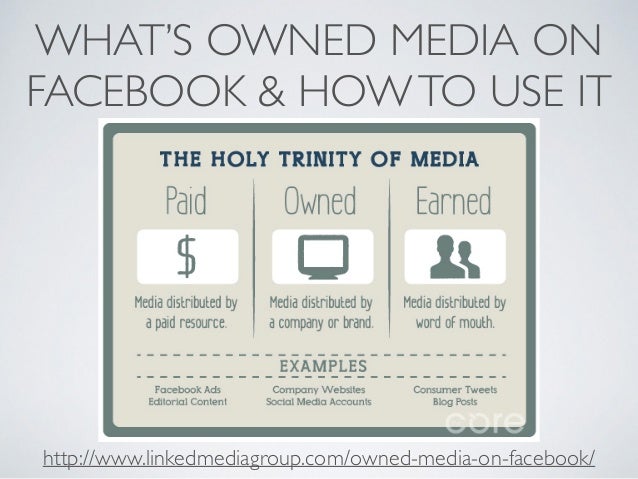 WHAT'S OWNED MEDIA ON FACEBOOK & HOW TO USE IT

THE HOLY TRINITY OF MEDIA

Paid

$

Media distributed by a paid resource.

Owned

Media distributed by a company or brand.

Earned

Media distributed by word of mouth.

EXAMPLES

Facebook Ads
Editorial Content

Company Websites
Social Media Accounts

Consumer Tweets
Blog Posts

core

http://www.linkedmediagroup.com/owned-media-on-facebook/