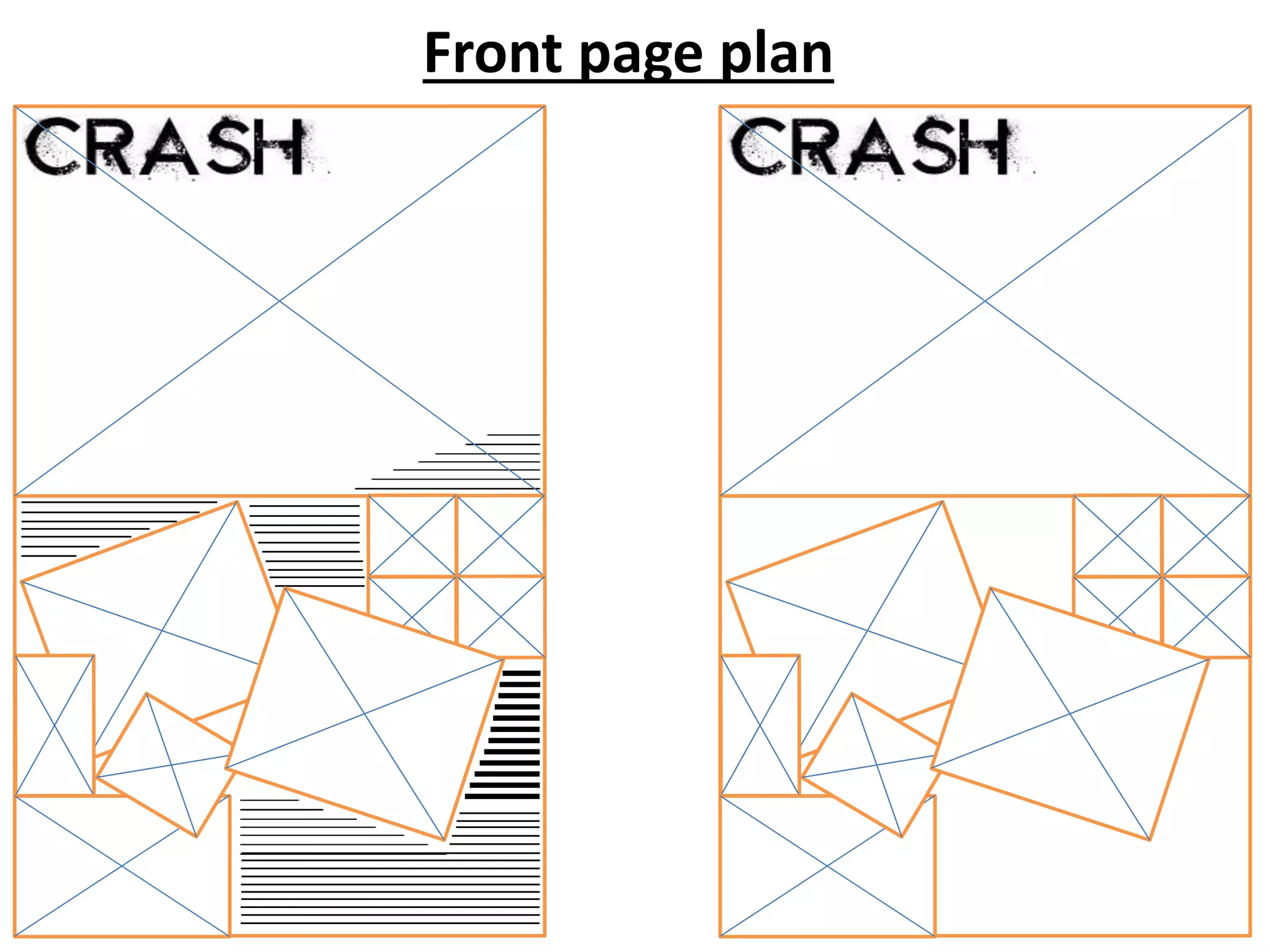 Front page plan

CRASH

CRASH