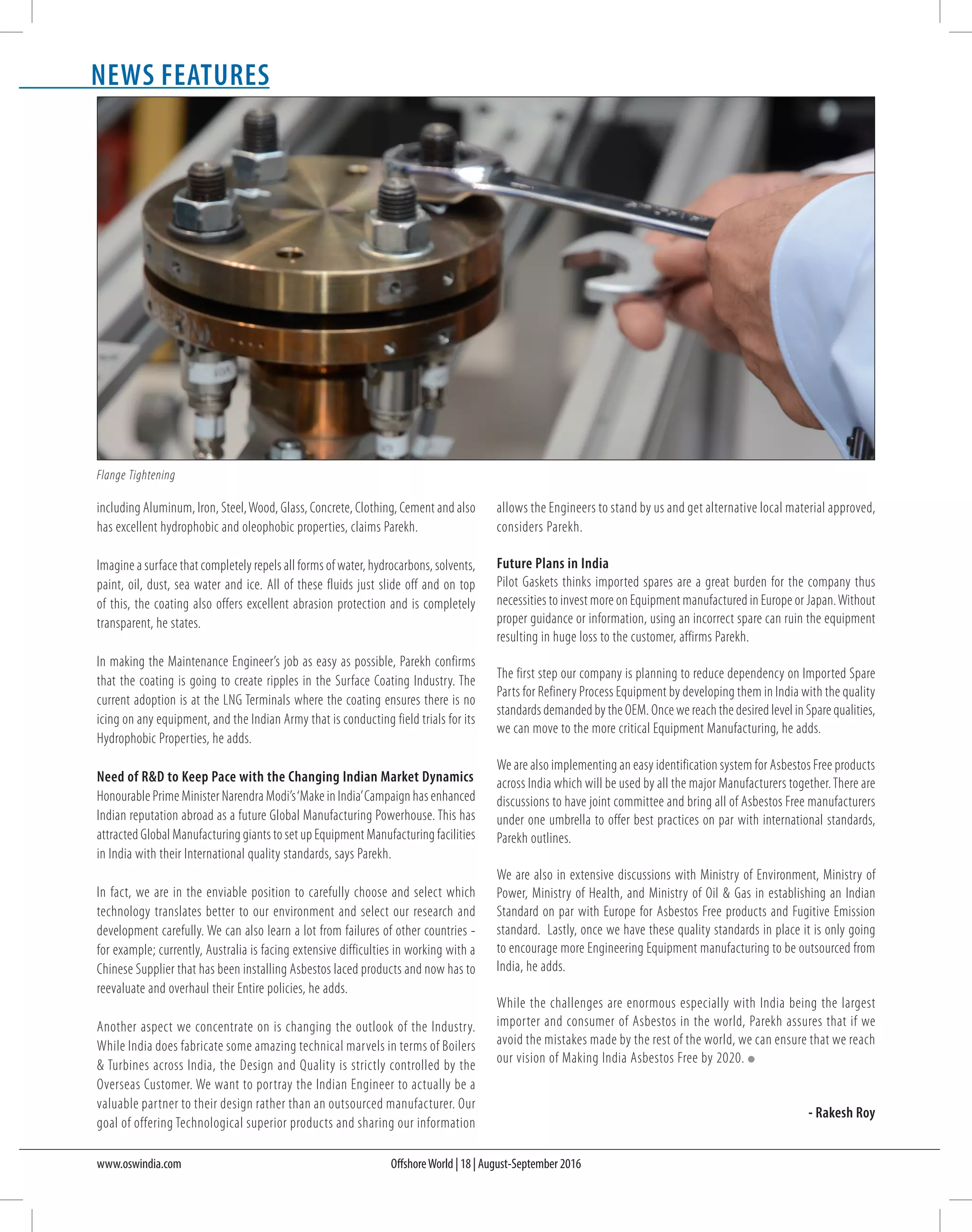 NEWS FEATURES

Flange Tightening

including Aluminum, Iron, Steel, Wood, Glass, Concrete, Clothing, Cement and also has excellent hydrophobic and oleophobic properties, claims Parekh.

Imagine a surface that completely repels all forms of water, hydrocarbons, solvents, paint, oil, dust, sea water and ice. All of these fluids just slide off and on top of this, the coating also offers excellent abrasion protection and is completely transparent, he states.

In making the Maintenance Engineer's job as easy as possible, Parekh confirms that the coating is going to create ripples in the Surface Coating Industry. The current adoption is at the LNG Terminals where the coating ensures there is no icing on any equipment, and the Indian Army that is conducting field trials for its Hydrophobic Properties, he adds.

Need of R&D to Keep Pace with the Changing Indian Market Dynamics
Honourable Prime Minister Narendra Modi's 'Make in India' Campaign has enhanced Indian reputation abroad as a future Global Manufacturing Powerhouse. This has attracted Global Manufacturing giants to set up Equipment Manufacturing facilities in India with their International quality standards, says Parekh.

In fact, we are in the enviable position to carefully choose and select which technology translates better to our environment and select our research and development carefully. We can also learn a lot from failures of other countries - for example; currently, Australia is facing extensive difficulties in working with a Chinese Supplier that has been installing Asbestos laced products and now has to reevaluate and overhaul their Entire policies, he adds.

Another aspect we concentrate on is changing the outlook of the Industry. While India does fabricate some amazing technical marvels in terms of Boilers & Turbines across India, the Design and Quality is strictly controlled by the Overseas Customer. We want to portray the Indian Engineer to actually be a valuable partner to their design rather than an outsourced manufacturer. Our goal of offering Technological superior products and sharing our information allows the Engineers to stand by us and get alternative local material approved, considers Parekh.

Future Plans in India
Pilot Gaskets thinks imported spares are a great burden for the company thus necessities to invest more on Equipment manufactured in Europe or Japan. Without proper guidance or information, using an incorrect spare can ruin the equipment resulting in huge loss to the customer, affirms Parekh.

The first step our company is planning to reduce dependency on Imported Spare Parts for Refinery Process Equipment by developing them in India with the quality standards demanded by the OEM. Once we reach the desired level in Spare qualities, we can move to the more critical Equipment Manufacturing, he adds.

We are also implementing an easy identification system for Asbestos Free products across India which will be used by all the major Manufacturers together. There are discussions to have joint committee and bring all of Asbestos Free manufacturers under one umbrella to offer best practices on par with international standards, Parekh outlines.

We are also in extensive discussions with Ministry of Environment, Ministry of Power, Ministry of Health, and Ministry of Oil & Gas in establishing an Indian Standard on par with Europe for Asbestos Free products and Fugitive Emission standard. Lastly, once we have these quality standards in place it is only going to encourage more Engineering Equipment manufacturing to be outsourced from India, he adds.

While the challenges are enormous especially with India being the largest importer and consumer of Asbestos in the world, Parekh assures that if we avoid the mistakes made by the rest of the world, we can ensure that we reach our vision of Making India Asbestos Free by 2020.

- Rakesh Roy

www.oswindia.com Offshore World | 18 | August-September 2016