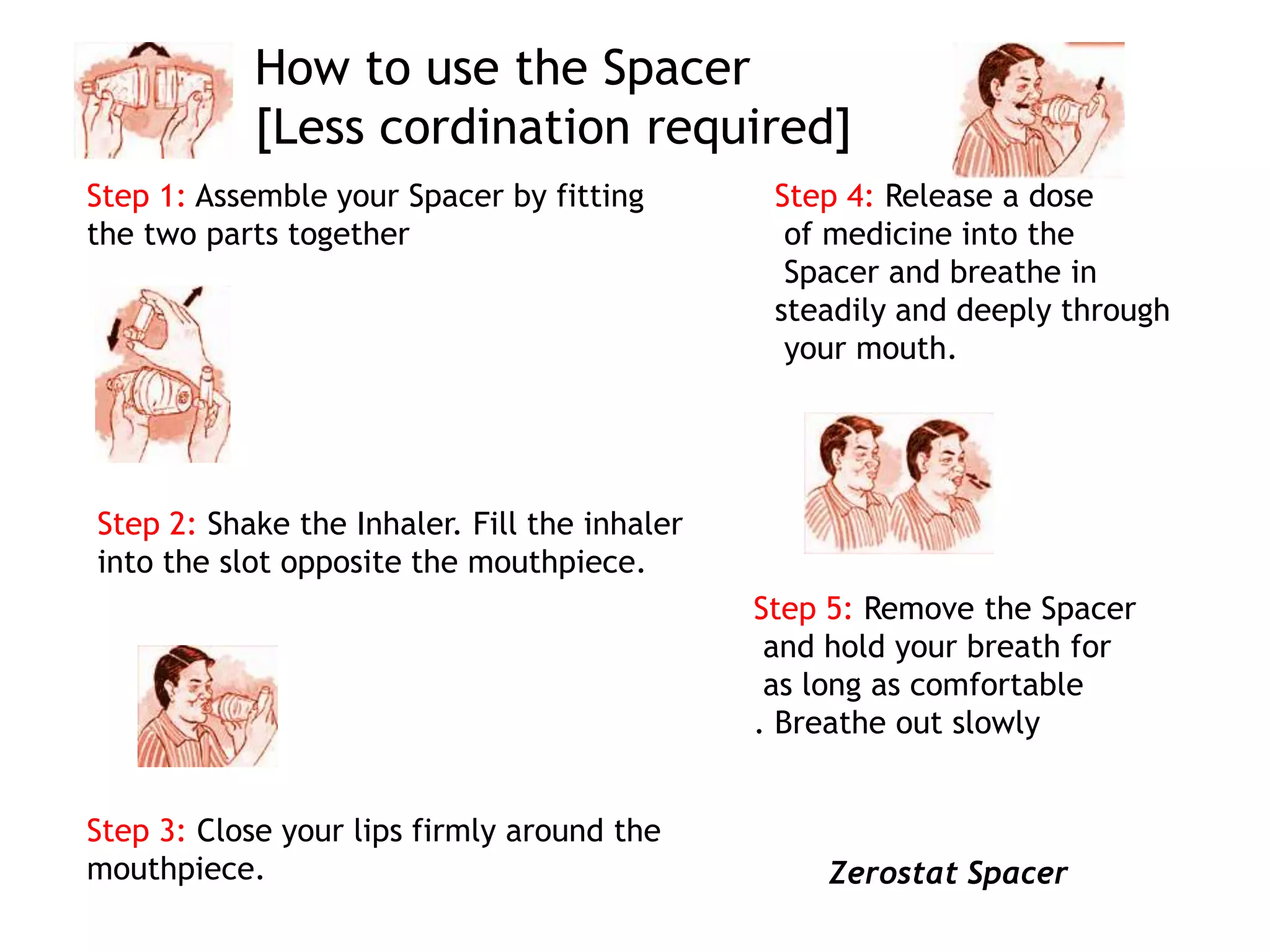 How to use the Spacer
[Less cordination required]

Step 1: Assemble your Spacer by fitting the two parts together

Step 2: Shake the Inhaler. Fill the inhaler into the slot opposite the mouthpiece.

Step 3: Close your lips firmly around the mouthpiece.

Step 4: Release a dose of medicine into the Spacer and breathe in steadily and deeply through your mouth.

Step 5: Remove the Spacer and hold your breath for as long as comfortable . Breathe out slowly

Zerostat Spacer