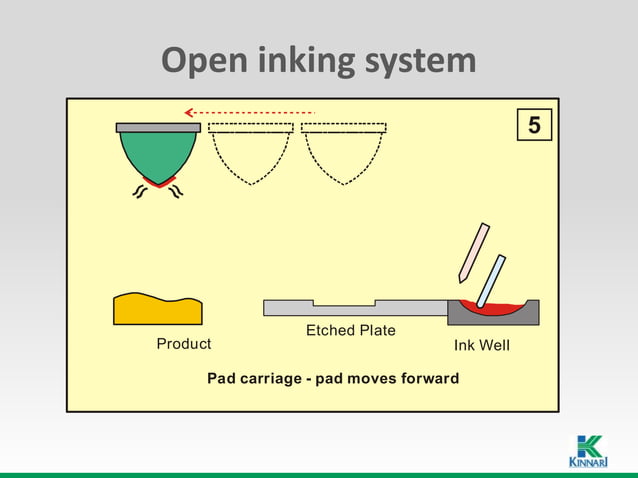 Open inking system

5

Product

Etched Plate

Ink Well

Pad carriage - pad moves forward

KINNARI