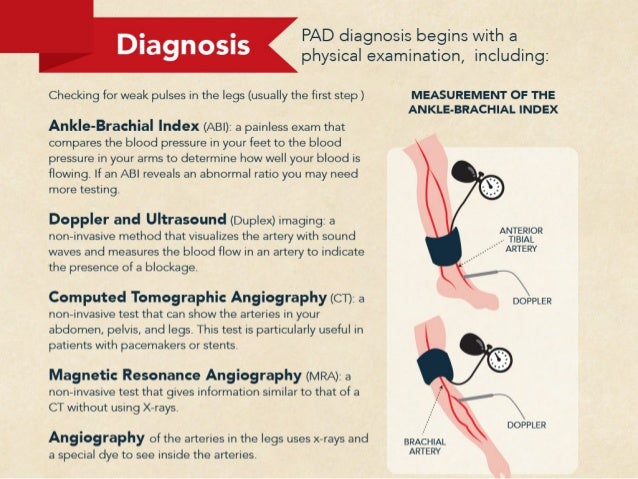 Diagnosis

PAD diagnosis begins with a physical examination, including:

Checking for weak pulses in the legs (usually the first step )

Ankle-Brachial Index (ABI): a painless exam that compares the blood pressure in your feet to the blood pressure in your arms to determine how well your blood is flowing. If an ABI reveals an abnormal ratio you may need more testing.

Doppler and Ultrasound (Duplex) imaging: a non-invasive method that visualizes the artery with sound waves and measures the blood flow in an artery to indicate the presence of a blockage.

Computed Tomographic Angiography (CT): a non-invasive test that can show the arteries in your abdomen, pelvis, and legs. This test is particularly useful in patients with pacemakers or stents.

Magnetic Resonance Angiography (MRA): a non-invasive test that gives information similar to that of a CT without using X-rays.

Angiography of the arteries in the legs uses x-rays and a special dye to see inside the arteries.

MEASUREMENT OF THE ANKLE-BRACHIAL INDEX

ANTERIOR TIBIAL ARTERY

DOPPLER

DOPPLER

BRACHIAL ARTERY