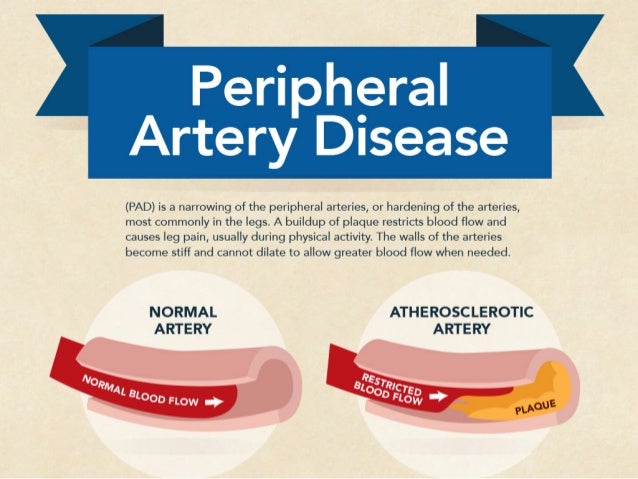 Peripheral Artery Disease

(PAD) is a narrowing of the peripheral arteries, or hardening of the arteries, most commonly in the legs. A buildup of plaque restricts blood flow and causes leg pain, usually during physical activity. The walls of the arteries become stiff and cannot dilate to allow greater blood flow when needed.

NORMAL ARTERY

NORMAL BLOOD FLOW

ATHEROSCLEROTIC ARTERY

RESTRICTED BLOOD FLOW

PLAQUE