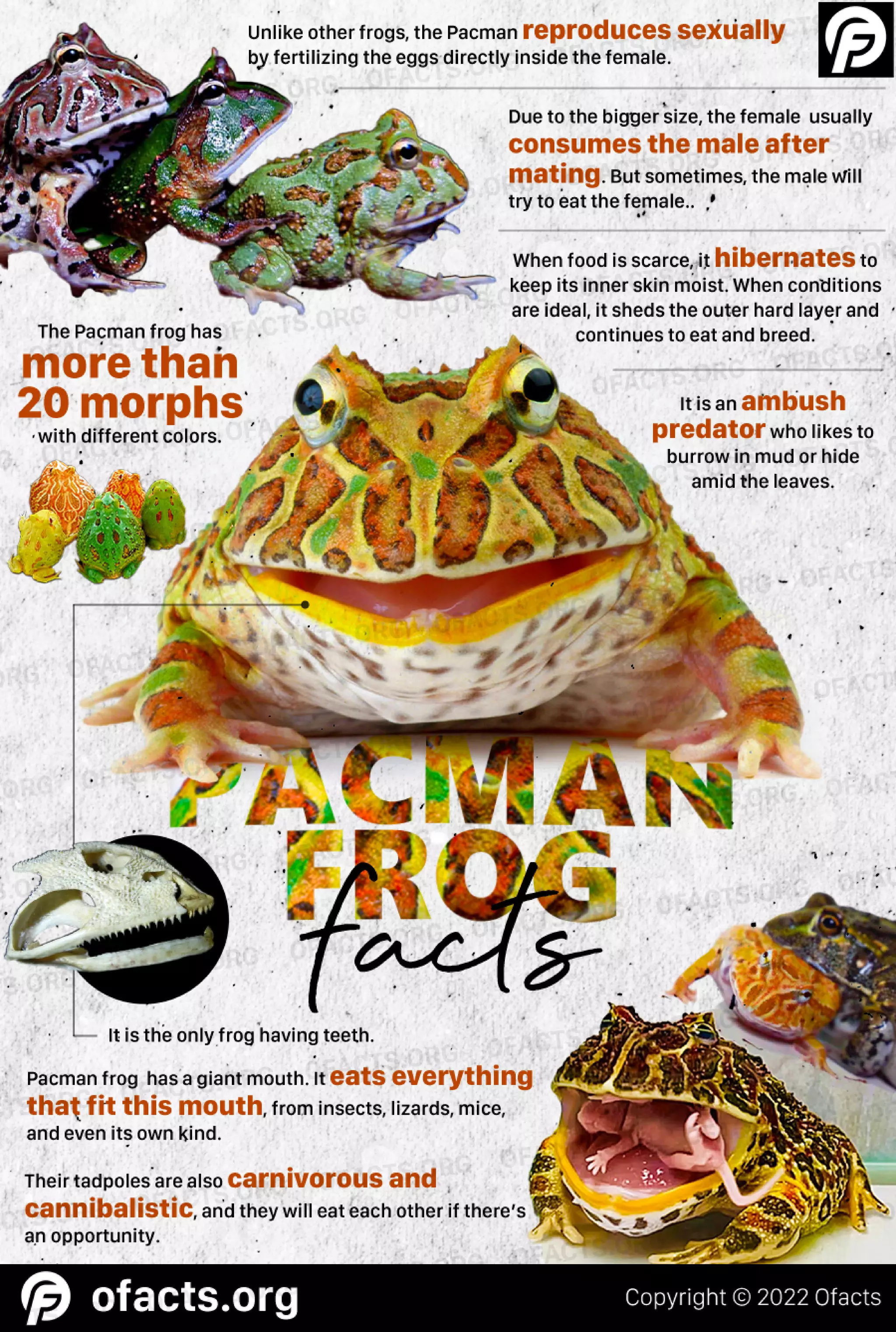 Unlike other frogs, the Pacman reproduces sexually by fertilizing the eggs directly inside the female.

Due to the bigger size, the female usually consumes the male after mating. But sometimes, the male will try to eat the female..

When food is scarce, it hibernates to keep its inner skin moist. When conditions are ideal, it sheds the outer hard layer and continues to eat and breed.

The Pacman frog has more than 20 morphs with different colors.

It is an ambush predator who likes to burrow in mud or hide amid the leaves.

PACMAN FROG facts

It is the only frog having teeth.

Pacman frog has a giant mouth. It eats everything that fit this mouth, from insects, lizards, mice, and even its own kind.

Their tadpoles are also carnivorous and cannibalistic, and they will eat each other if there's an opportunity.

ofacts.org

Copyright © 2022 Ofacts