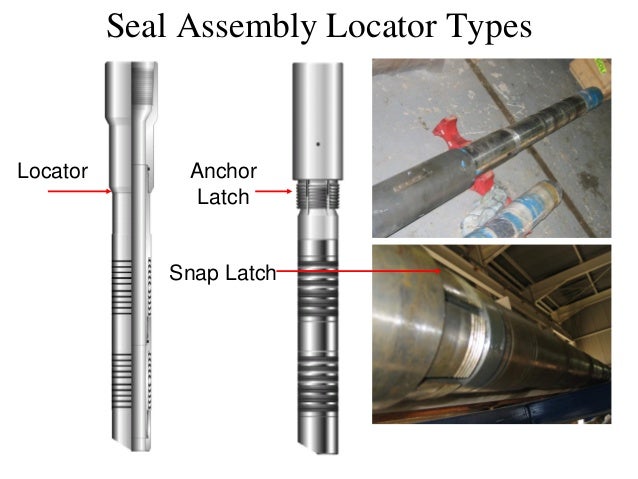 Seal Assembly Locator Types

Locator

Anchor Latch

Snap Latch