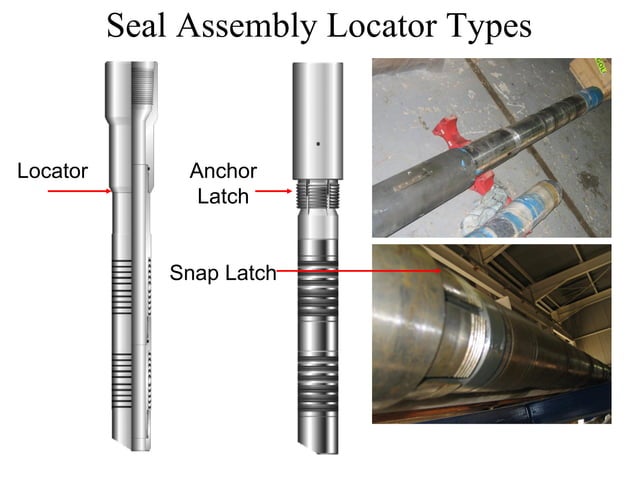 Seal Assembly Locator Types

Locator

Anchor Latch

Snap Latch