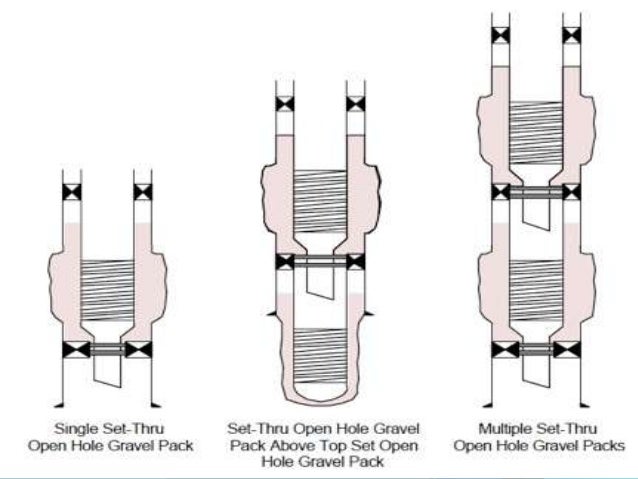 Single Set-Thru Open Hole Gravel Pack

Set-Thru Open Hole Gravel Pack Above Top Set Open Hole Gravel Pack

Multiple Set-Thru Open Hole Gravel Packs