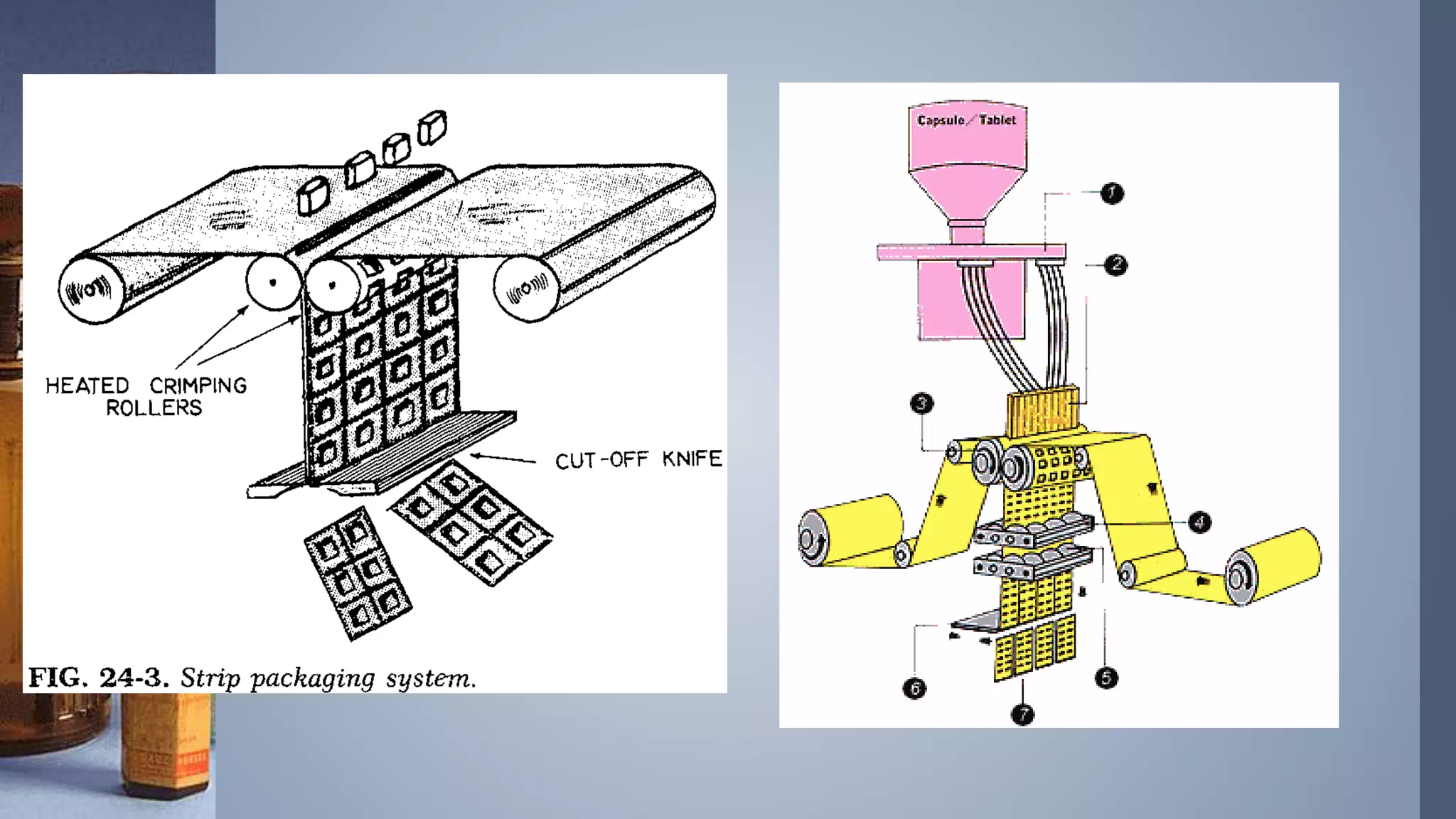 HEATED CRIMPING ROLLERS

CUT-OFF KNIFE

FIG. 24-3. Strip packaging system.

Capsule / Tablet

1

2

3

4

5

6

7