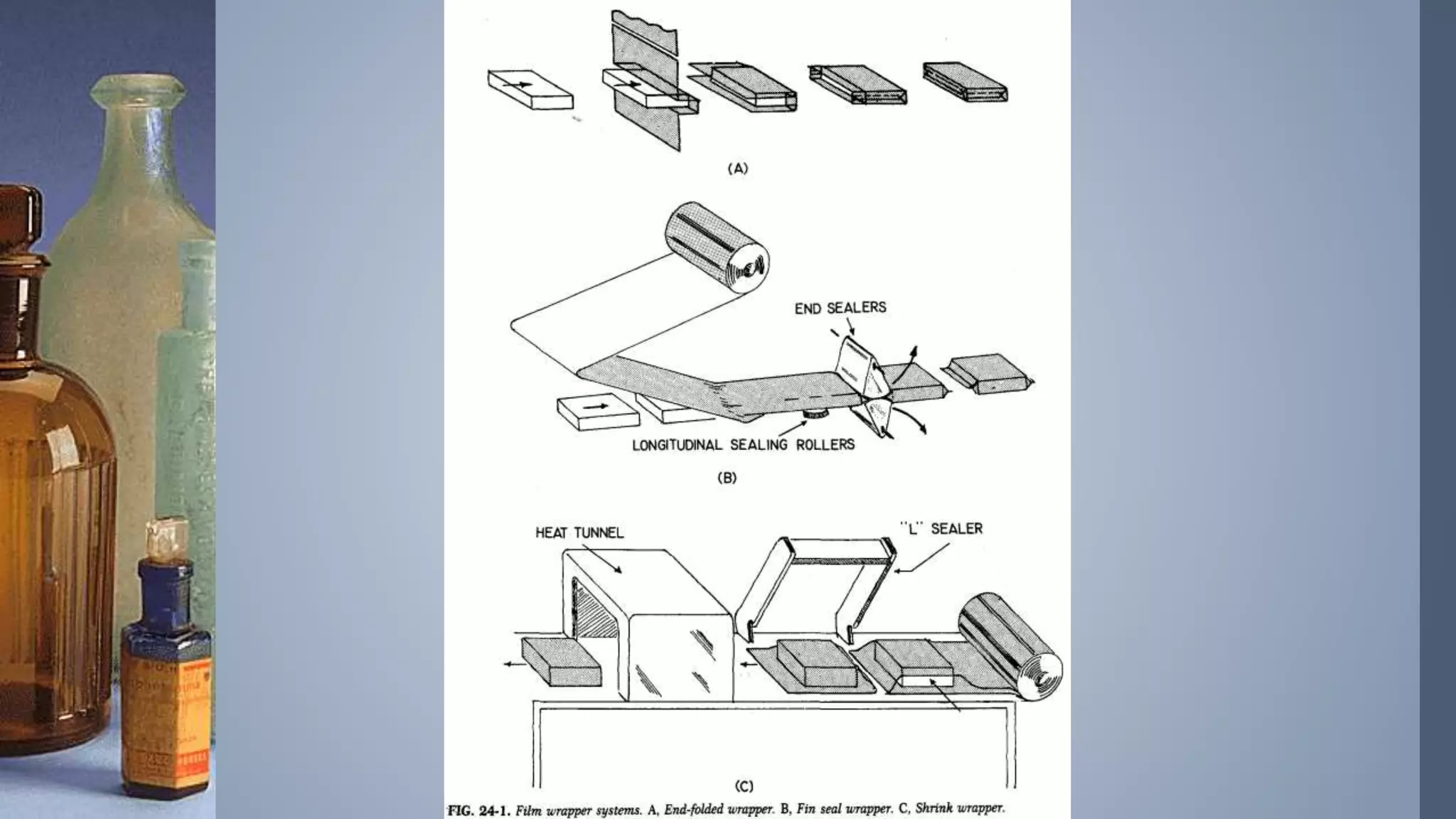 (A)

END SEALERS

LONGITUDINAL SEALING ROLLERS

(B)

HEAT TUNNEL

"L" SEALER

(C)

FIG. 24-1. Film wrapper systems. A, End-folded wrapper. B, Fin seal wrapper. C, Shrink wrapper.