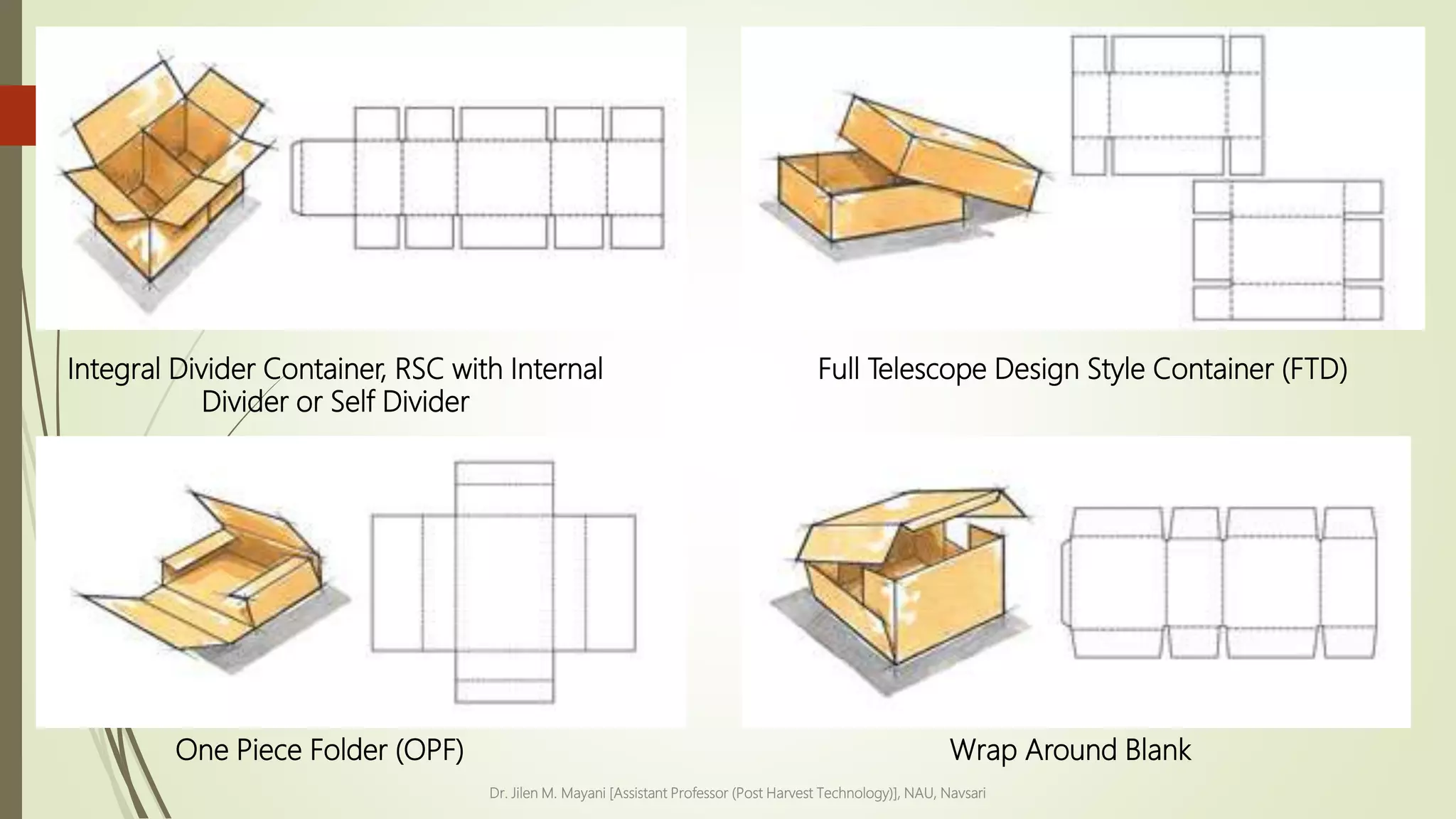 Integral Divider Container, RSC with Internal Divider or Self Divider

Full Telescope Design Style Container (FTD)

One Piece Folder (OPF)

Wrap Around Blank

Dr. Jilen M. Mayani [Assistant Professor (Post Harvest Technology)], NAU, Navsari