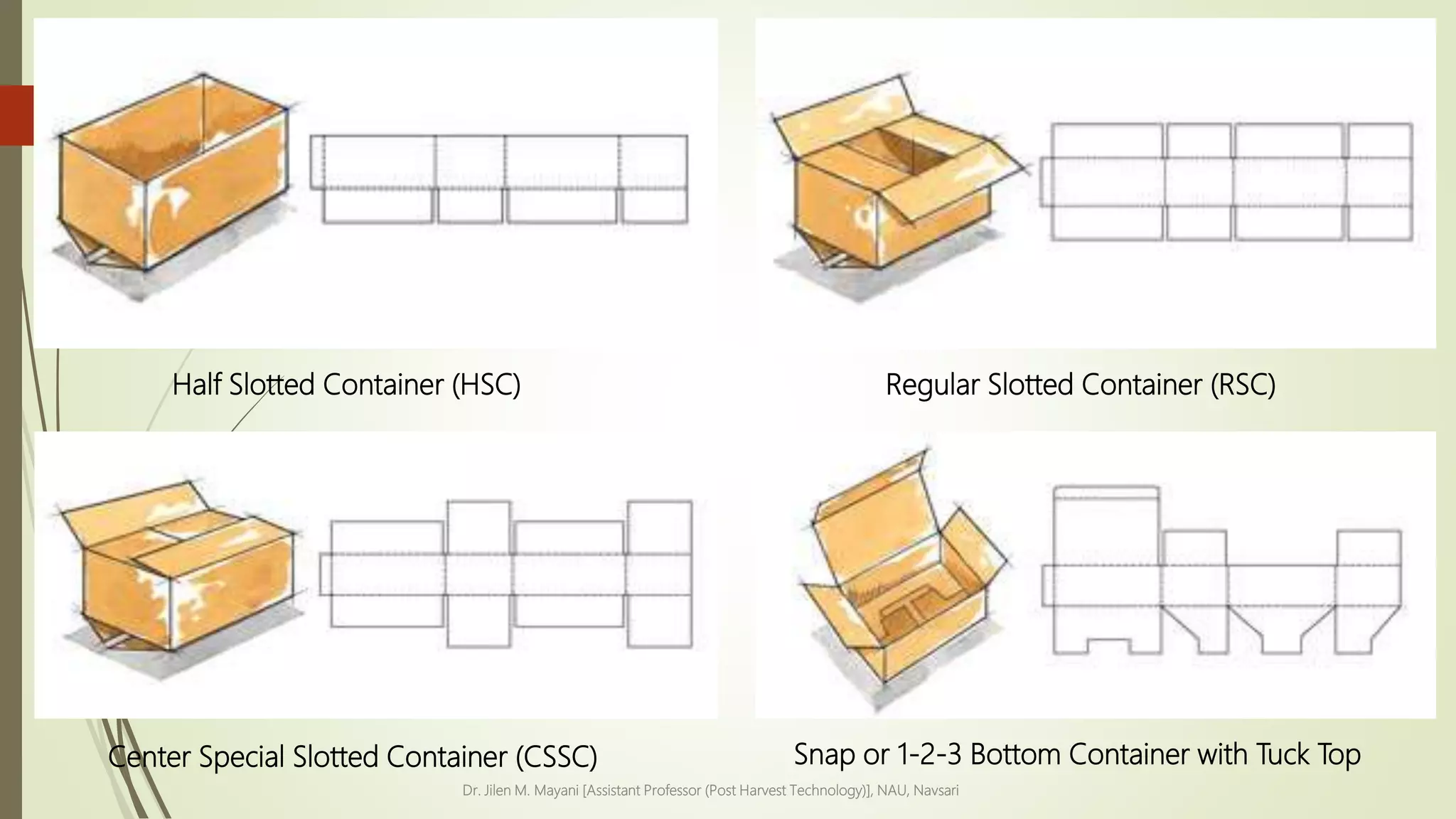 Half Slotted Container (HSC)

Regular Slotted Container (RSC)

Center Special Slotted Container (CSSC)

Snap or 1-2-3 Bottom Container with Tuck Top

Dr. Jilen M. Mayani [Assistant Professor (Post Harvest Technology)], NAU, Navsari