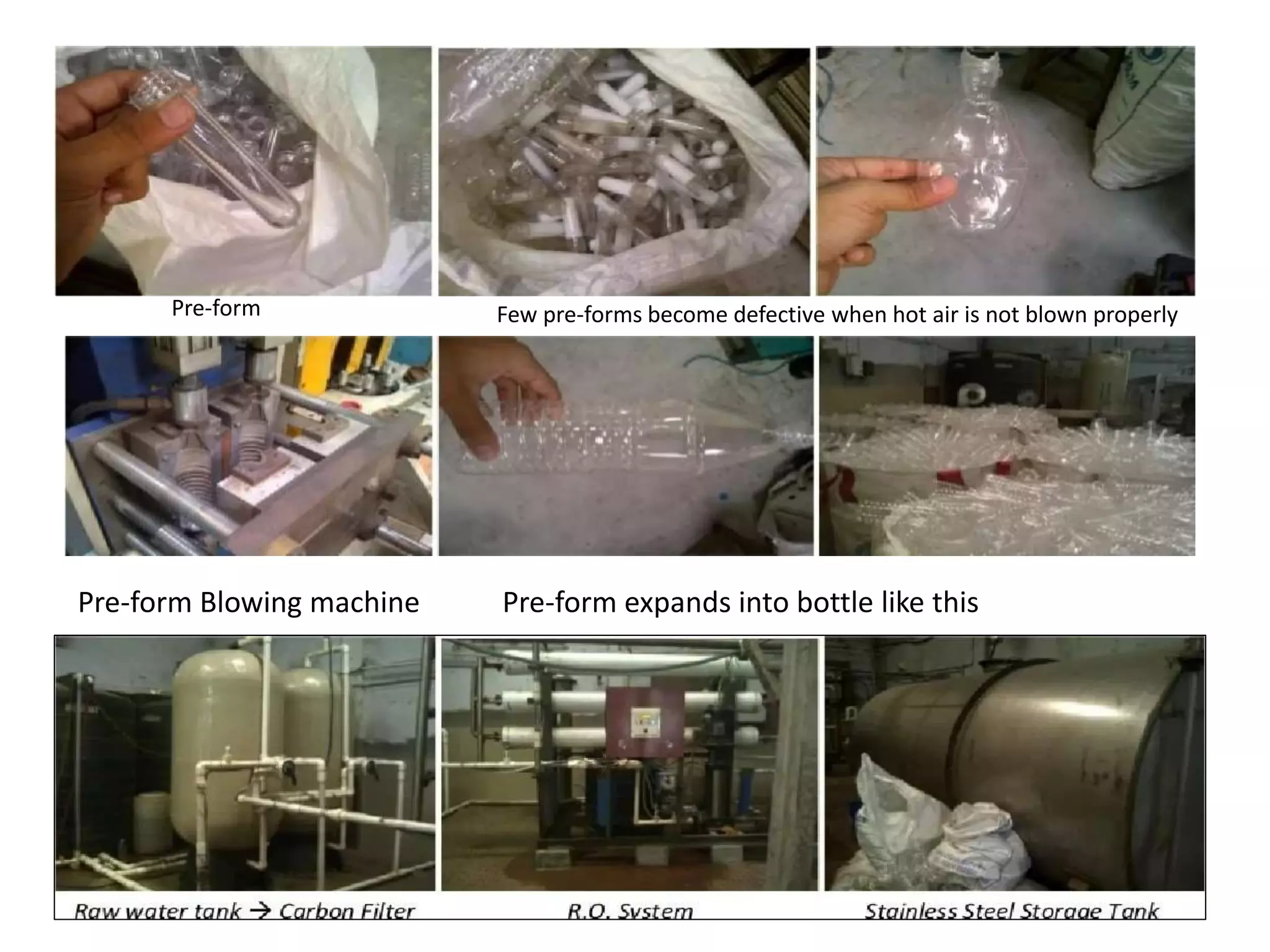 Pre-form

Few pre-forms become defective when hot air is not blown properly

Pre-form Blowing machine

Pre-form expands into bottle like this

Raw water tank → Carbon Filter

R.O. System

Stainless Steel Storage Tank