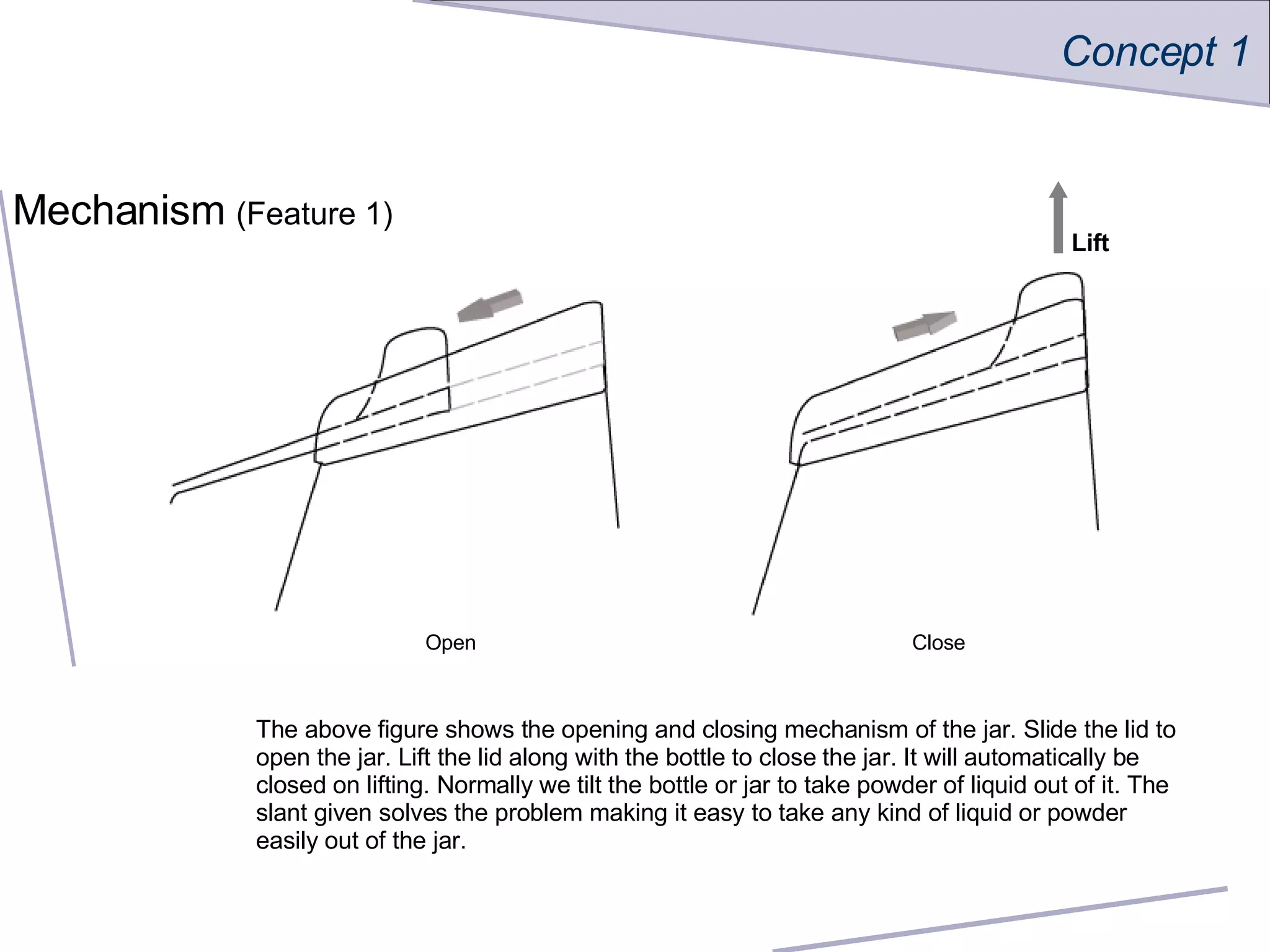 Concept 1

Mechanism (Feature 1)

Lift

Open

Close

The above figure shows the opening and closing mechanism of the jar. Slide the lid to open the jar. Lift the lid along with the bottle to close the jar. It will automatically be closed on lifting. Normally we tilt the bottle or jar to take powder of liquid out of it. The slant given solves the problem making it easy to take any kind of liquid or powder easily out of the jar.