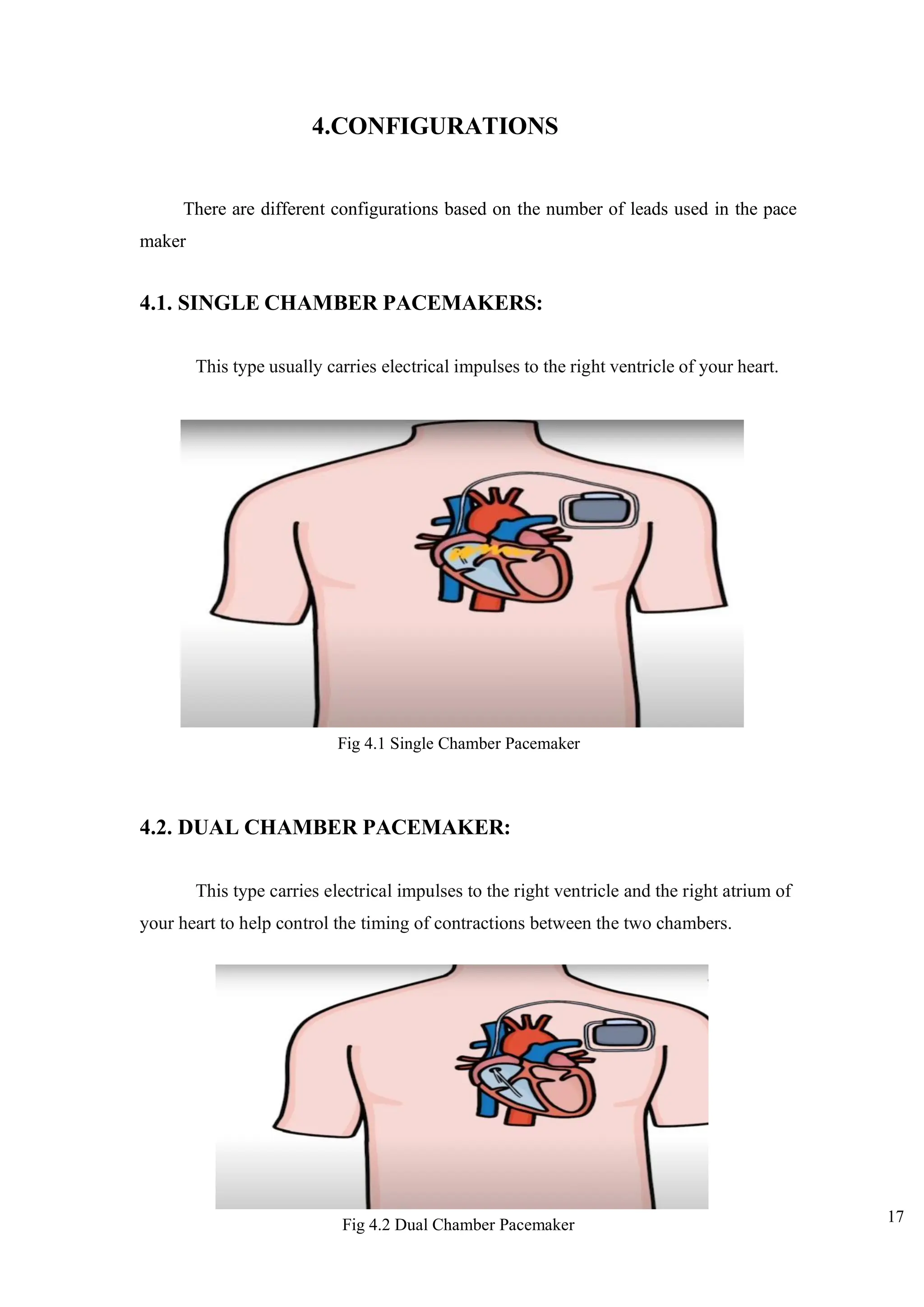 4.CONFIGURATIONS

There are different configurations based on the number of leads used in the pace maker

4.1. SINGLE CHAMBER PACEMAKERS:

This type usually carries electrical impulses to the right ventricle of your heart.

Fig 4.1 Single Chamber Pacemaker

4.2. DUAL CHAMBER PACEMAKER:

This type carries electrical impulses to the right ventricle and the right atrium of your heart to help control the timing of contractions between the two chambers.

Fig 4.2 Dual Chamber Pacemaker

17