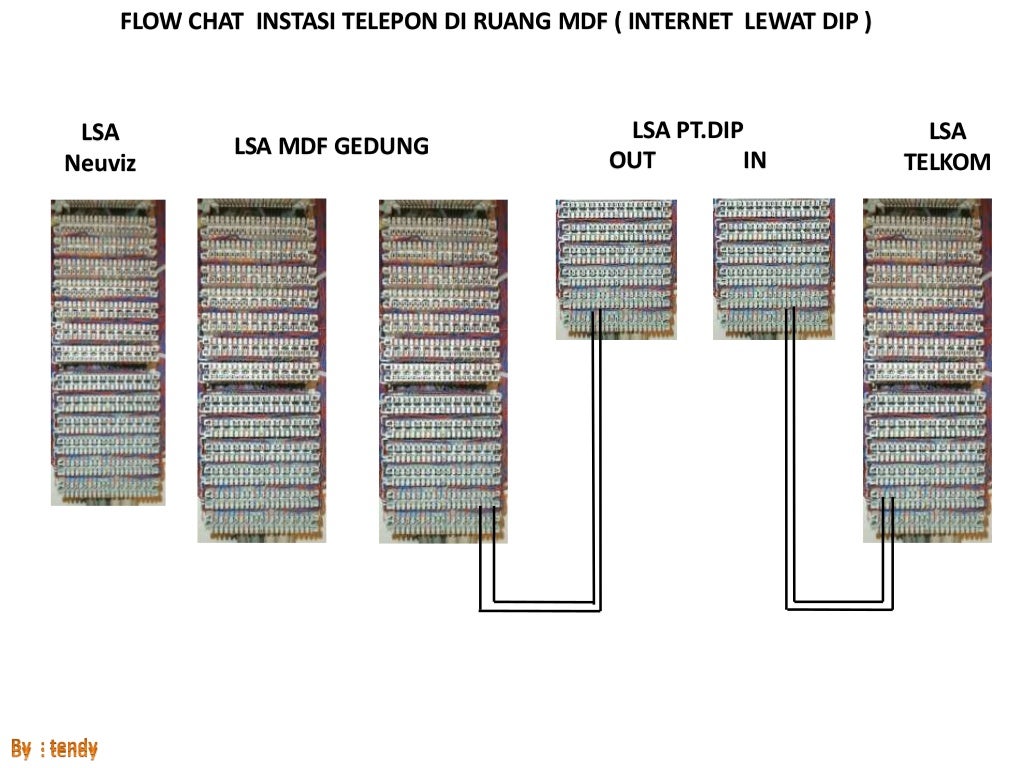 FLOW CHAT INSTASI TELEPON DI RUANG MDF ( INTERNET LEWAT DIP )

LSA Neuviz

LSA MDF GEDUNG

LSA PT.DIP
OUT IN

LSA TELKOM

By : tendy