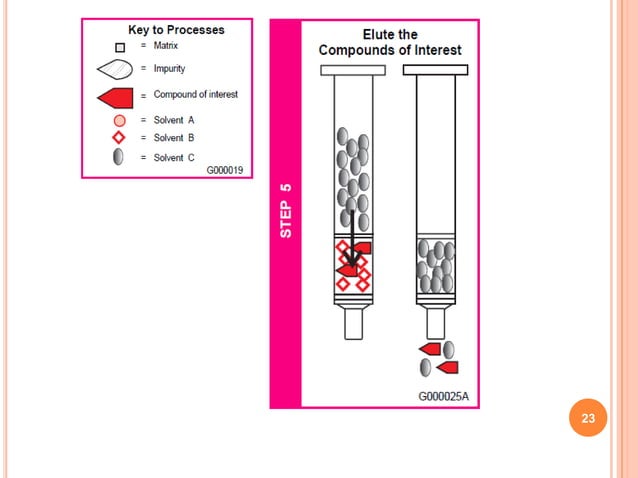 Key to Processes
= Matrix
= Impurity
= Compound of interest
= Solvent A
= Solvent B
= Solvent C
G000019

STEP 5

Elute the Compounds of Interest

G000025A

23