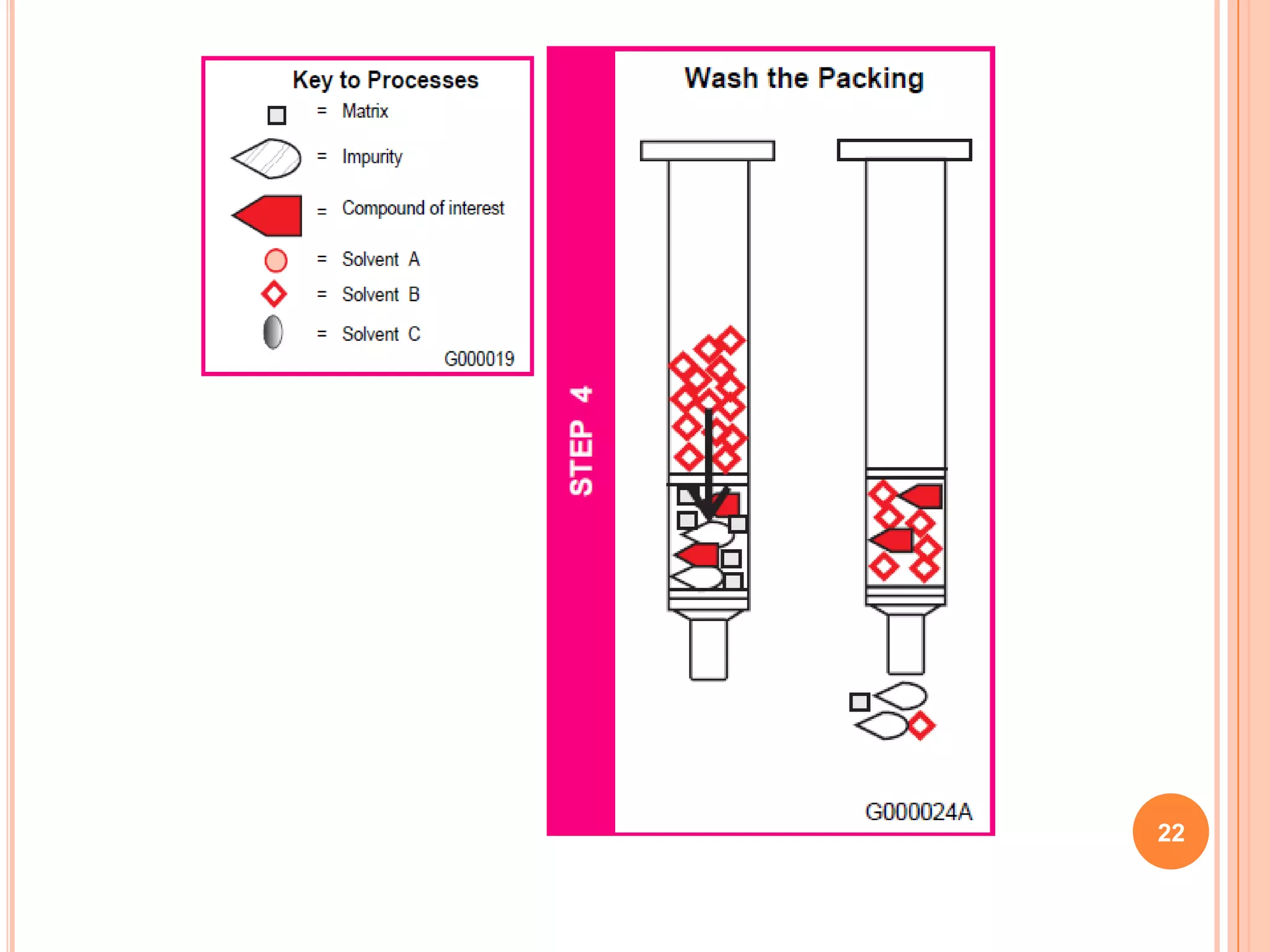 Key to Processes

= Matrix

= Impurity

= Compound of interest

= Solvent A

= Solvent B

= Solvent C

G000019

STEP 4

Wash the Packing

G000024A

22