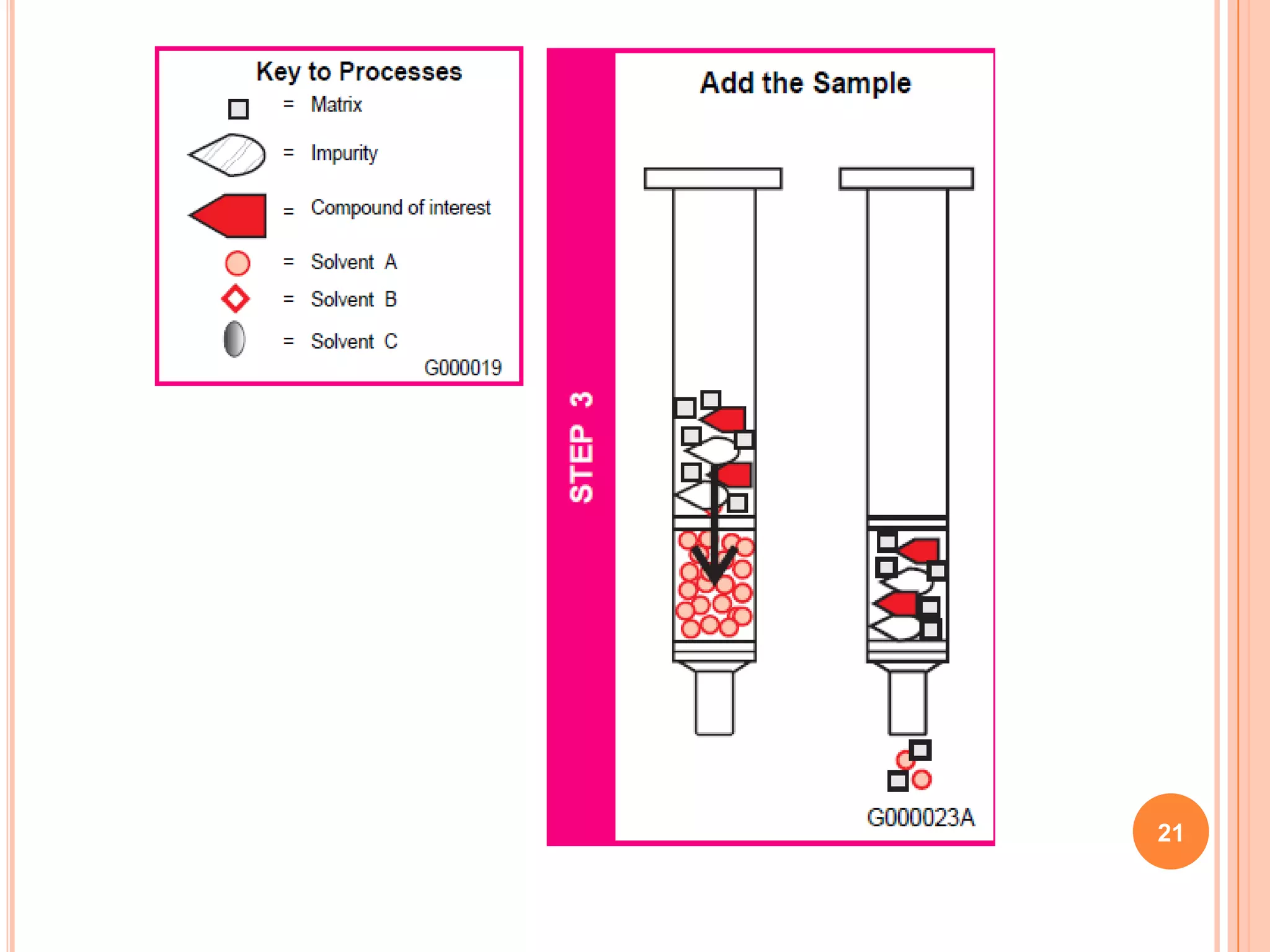 Key to Processes

= Matrix

= Impurity

= Compound of interest

= Solvent A

= Solvent B

= Solvent C

G000019

STEP 3

Add the Sample

G000023A

21