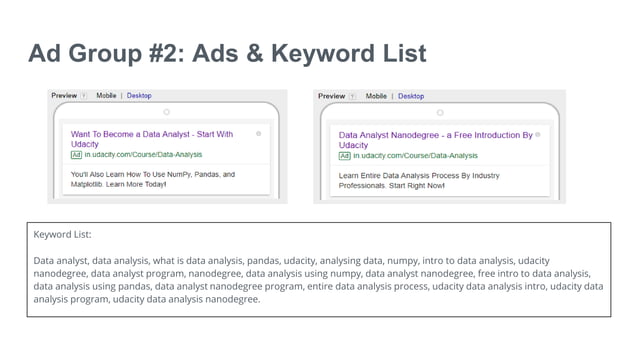 Ad Group #2: Ads & Keyword List

Preview ? Mobile | Desktop

Want To Become a Data Analyst - Start With Udacity
Ad in.udacity.com/Course/Data-Analysis

You'll Also Learn How To Use NumPy, Pandas, and Matplotlib. Learn More Today!

Preview ? Mobile | Desktop

Data Analyst Nanodegree - a Free Introduction By Udacity
Ad in.udacity.com/Course/Data-Analysis

Learn Entire Data Analysis Process By Industry Professionals. Start Right Now!

Keyword List:

Data analyst, data analysis, what is data analysis, pandas, udacity, analysing data, numpy, intro to data analysis, udacity nanodegree, data analyst program, nanodegree, data analysis using numpy, data analyst nanodegree, free intro to data analysis, data analysis using pandas, data analyst nanodegree program, entire data analysis process, udacity data analysis intro, udacity data analysis program, udacity data analysis nanodegree.