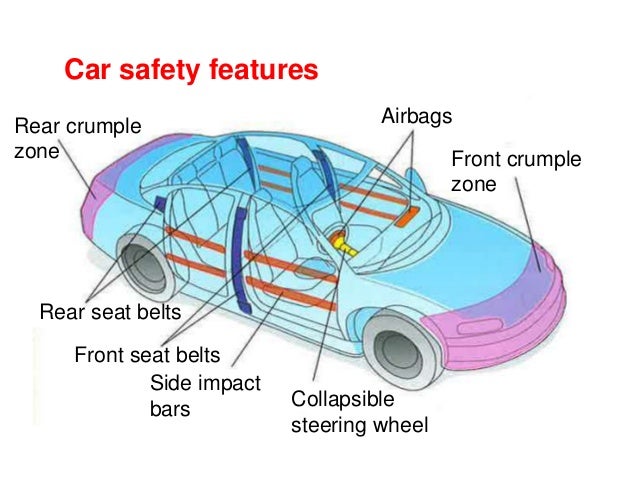 Car safety features

Rear crumple zone

Airbags

Front crumple zone

Rear seat belts

Front seat belts

Side impact bars

Collapsible steering wheel