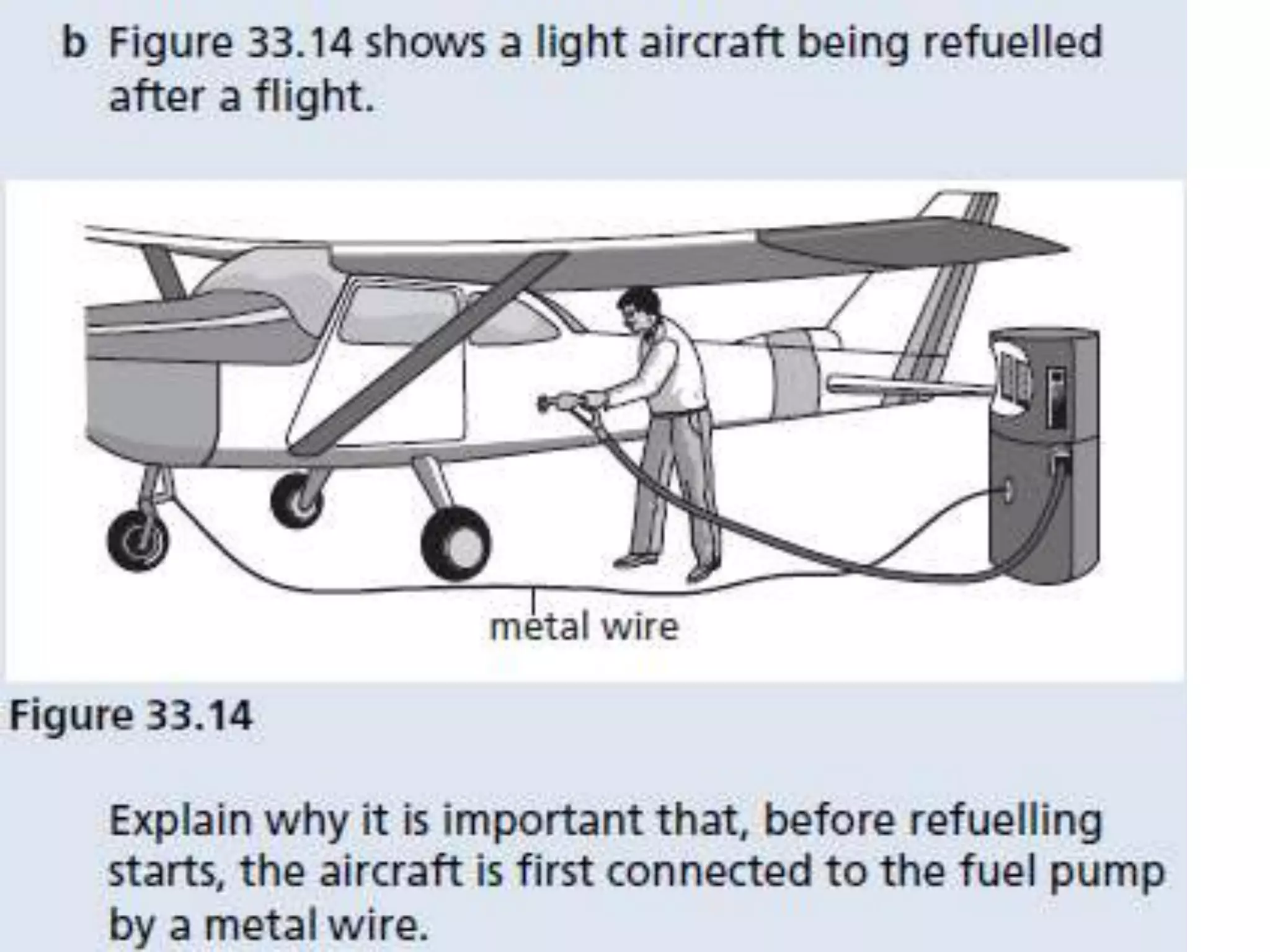 b Figure 33.14 shows a light aircraft being refuelled after a flight.

metal wire

Figure 33.14

Explain why it is important that, before refuelling starts, the aircraft is first connected to the fuel pump by a metal wire.