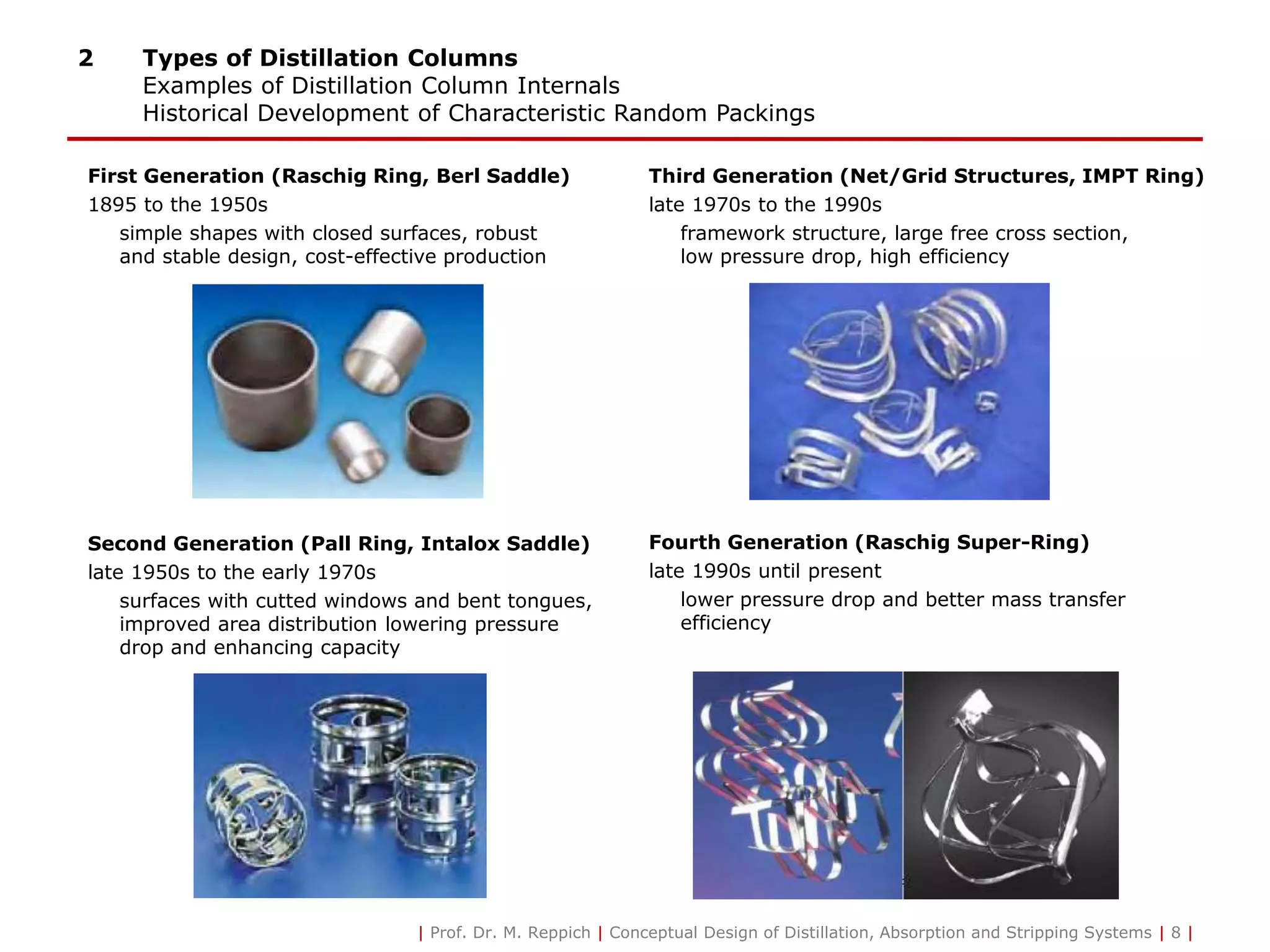 2 Types of Distillation Columns
Examples of Distillation Column Internals
Historical Development of Characteristic Random Packings

First Generation (Raschig Ring, Berl Saddle)
1895 to the 1950s
simple shapes with closed surfaces, robust and stable design, cost-effective production

Second Generation (Pall Ring, Intalox Saddle)
late 1950s to the early 1970s
surfaces with cutted windows and bent tongues, improved area distribution lowering pressure drop and enhancing capacity

Third Generation (Net/Grid Structures, IMPT Ring)
late 1970s to the 1990s
framework structure, large free cross section, low pressure drop, high efficiency

Fourth Generation (Raschig Super-Ring)
late 1990s until present
lower pressure drop and better mass transfer efficiency

| Prof. Dr. M. Reppich | Conceptual Design of Distillation, Absorption and Stripping Systems | 8 |