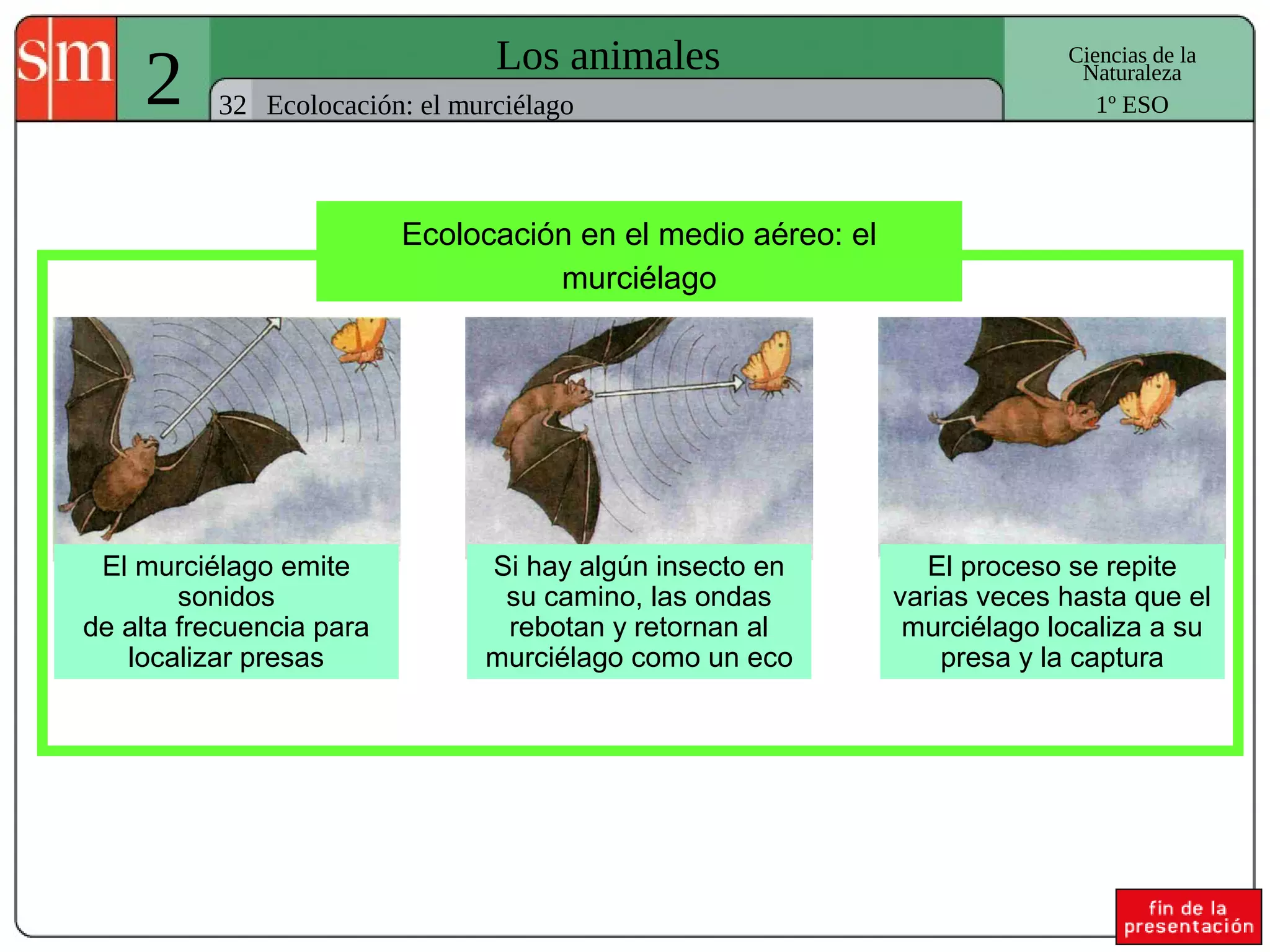 sm

2

Los animales

32 Ecolocación: el murciélago

Ciencias de la Naturaleza

1º ESO

Ecolocación en el medio aéreo: el murciélago

El murciélago emite sonidos de alta frecuencia para localizar presas

Si hay algún insecto en su camino, las ondas rebotan y retornan al murciélago como un eco

El proceso se repite varias veces hasta que el murciélago localiza a su presa y la captura

fin de la presentación