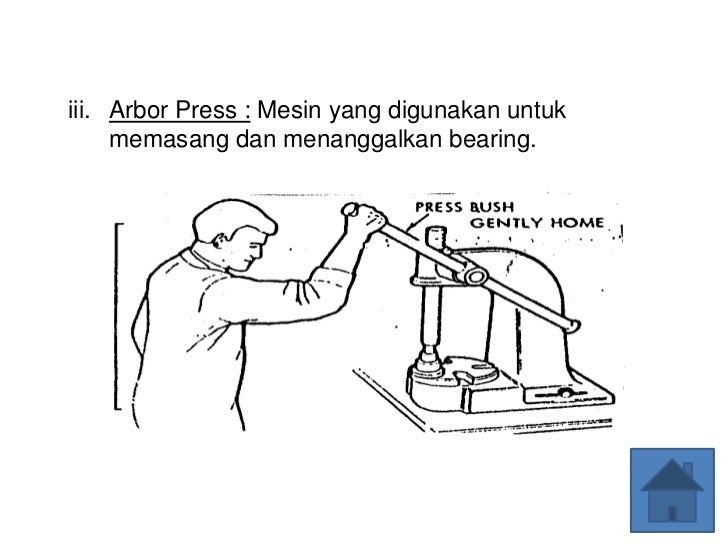 iii. Arbor Press : Mesin yang digunakan untuk memasang dan menanggalkan bearing.

PRESS BUSH GENTLY HOME