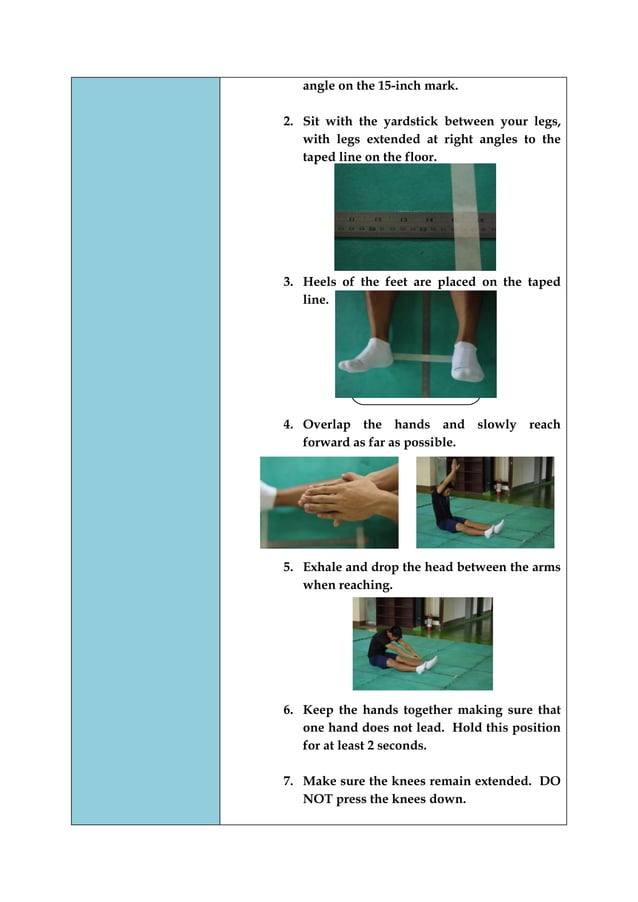 angle on the 15-inch mark.

2. Sit with the yardstick between your legs, with legs extended at right angles to the taped line on the floor.

3. Heels of the feet are placed on the taped line.

4. Overlap the hands and slowly reach forward as far as possible.

5. Exhale and drop the head between the arms when reaching.

6. Keep the hands together making sure that one hand does not lead. Hold this position for at least 2 seconds.

7. Make sure the knees remain extended. DO NOT press the knees down.