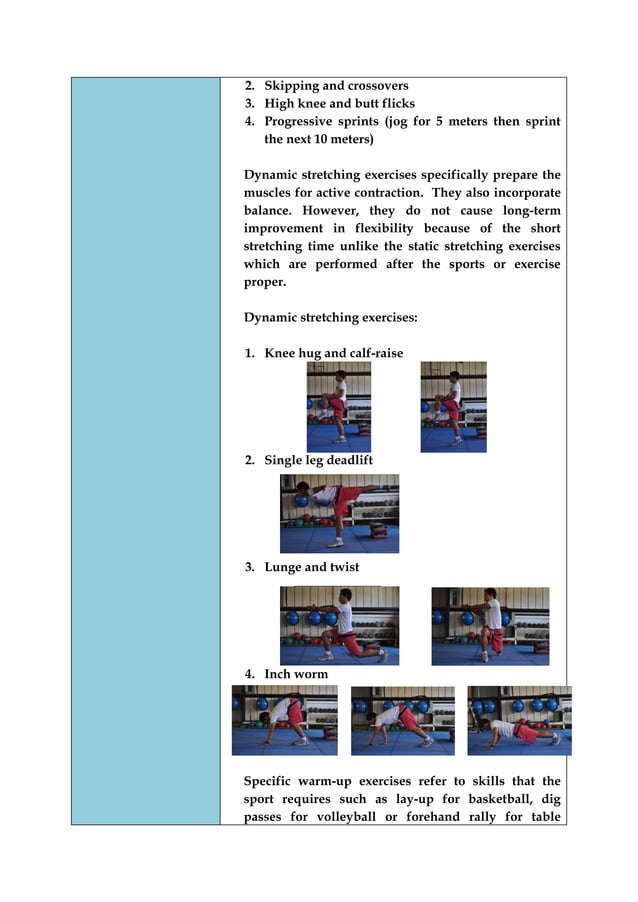 2. Skipping and crossovers
3. High knee and butt flicks
4. Progressive sprints (jog for 5 meters then sprint the next 10 meters)

Dynamic stretching exercises specifically prepare the muscles for active contraction. They also incorporate balance. However, they do not cause long-term improvement in flexibility because of the short stretching time unlike the static stretching exercises which are performed after the sports or exercise proper.

Dynamic stretching exercises:

1. Knee hug and calf-raise

2. Single leg deadlift

3. Lunge and twist

4. Inch worm

Specific warm-up exercises refer to skills that the sport requires such as lay-up for basketball, dig passes for volleyball or forehand rally for table