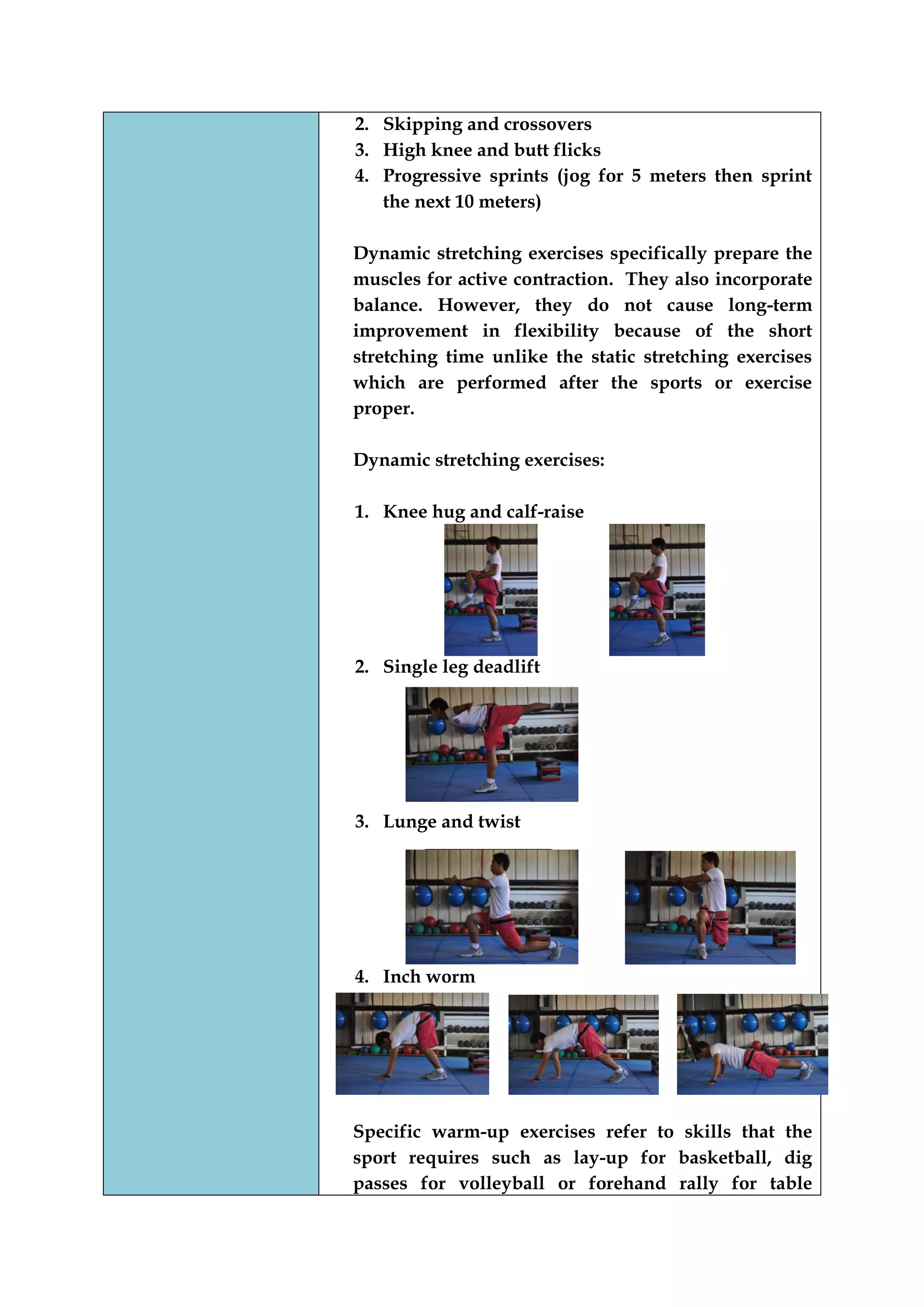 2. Skipping and crossovers
3. High knee and butt flicks
4. Progressive sprints (jog for 5 meters then sprint the next 10 meters)

Dynamic stretching exercises specifically prepare the muscles for active contraction. They also incorporate balance. However, they do not cause long-term improvement in flexibility because of the short stretching time unlike the static stretching exercises which are performed after the sports or exercise proper.

Dynamic stretching exercises:

1. Knee hug and calf-raise
2. Single leg deadlift
3. Lunge and twist
4. Inch worm

Specific warm-up exercises refer to skills that the sport requires such as lay-up for basketball, dig passes for volleyball or forehand rally for table