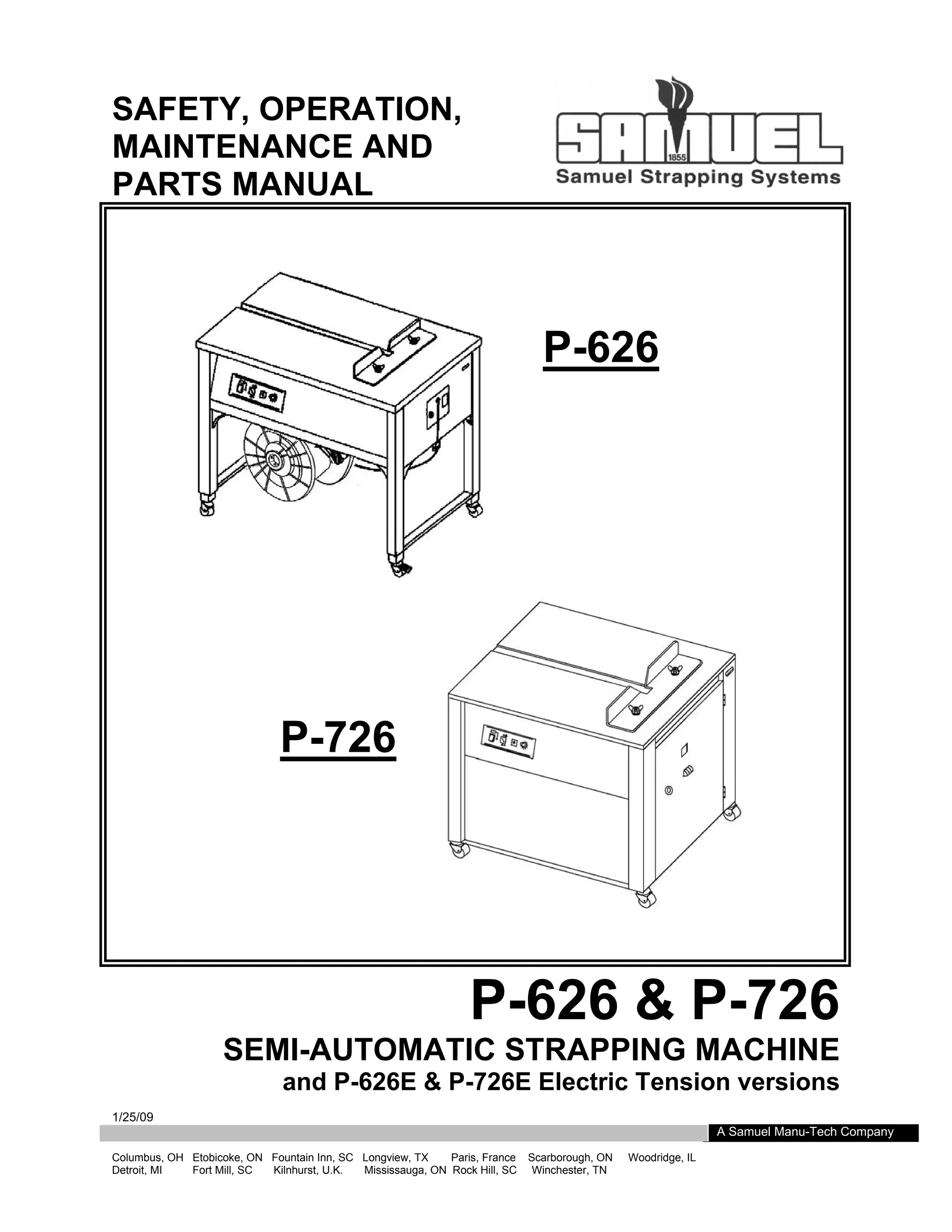 SAFETY, OPERATION, MAINTENANCE AND PARTS MANUAL

SAMUEL
1855
Samuel Strapping Systems

P-626

P-726

P-626 & P-726
SEMI-AUTOMATIC STRAPPING MACHINE
and P-626E & P-726E Electric Tension versions

1/25/09

A Samuel Manu-Tech Company

Columbus, OH Etobicoke, ON Fountain Inn, SC Longview, TX Paris, France Scarborough, ON Woodridge, IL
Detroit, MI Fort Mill, SC Kilnhurst, U.K. Mississauga, ON Rock Hill, SC Winchester, TN