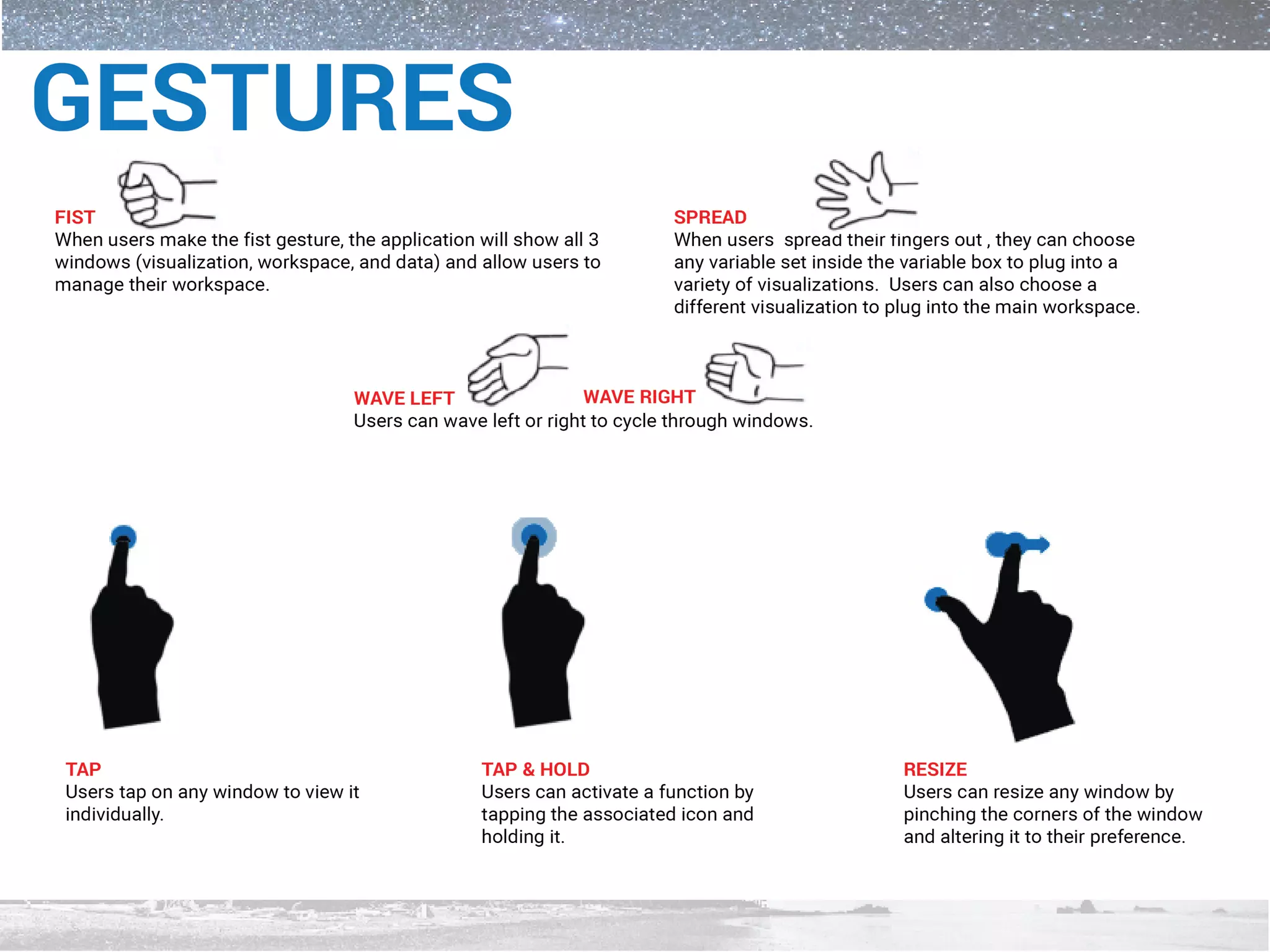 GESTURES

FIST
When users make the fist gesture, the application will show all 3 windows (visualization, workspace, and data) and allow users to manage their workspace.

SPREAD
When users spread their fingers out , they can choose any variable set inside the variable box to plug into a variety of visualizations. Users can also choose a different visualization to plug into the main workspace.

WAVE LEFT WAVE RIGHT
Users can wave left or right to cycle through windows.

TAP
Users tap on any window to view it individually.

TAP & HOLD
Users can activate a function by tapping the associated icon and holding it.

RESIZE
Users can resize any window by pinching the corners of the window and altering it to their preference.