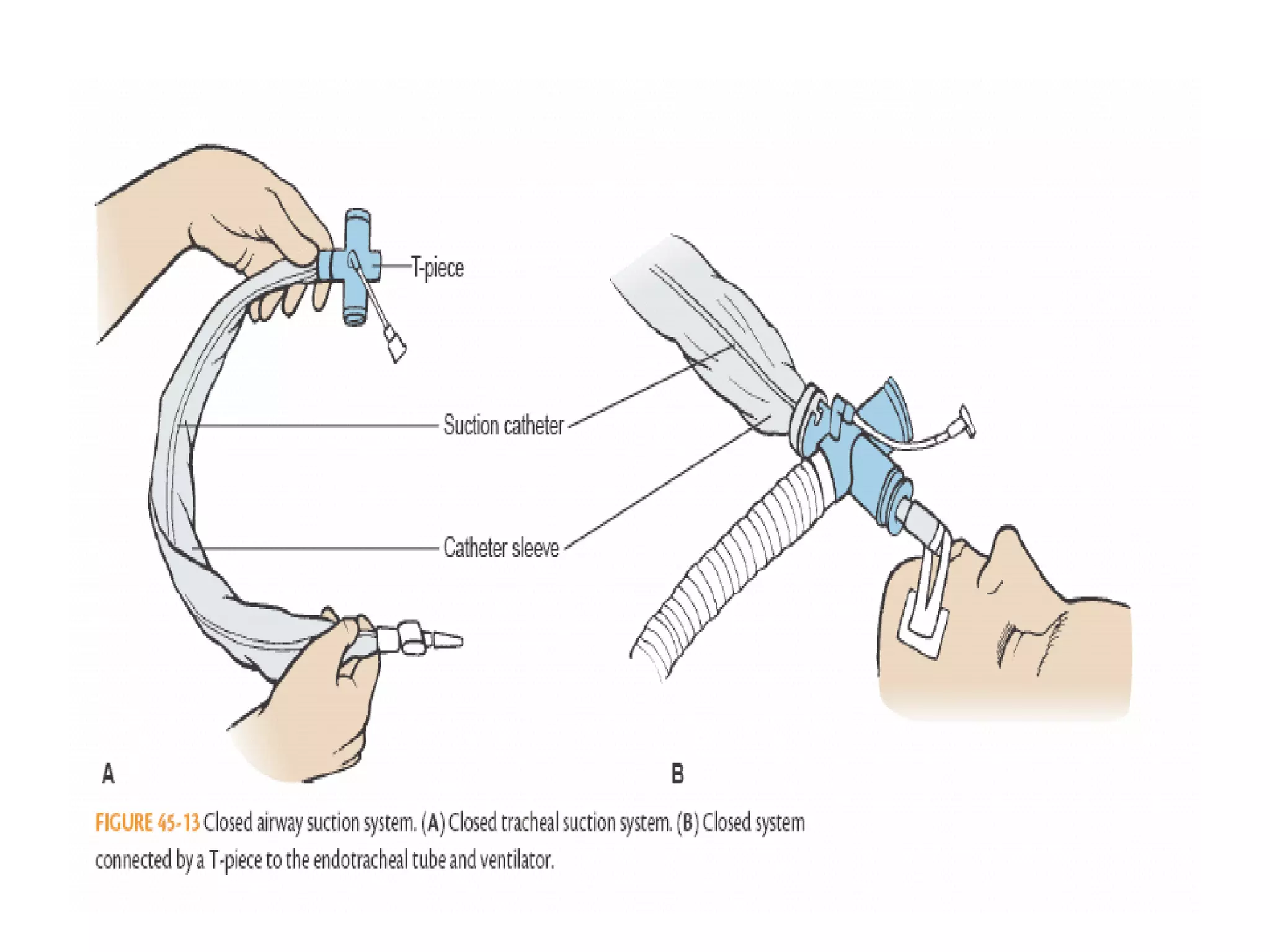 T-piece

Suction catheter

Catheter sleeve

A

B

FIGURE 45-13 Closed airway suction system. (A) Closed tracheal suction system. (B) Closed system connected by a T-piece to the endotracheal tube and ventilator.