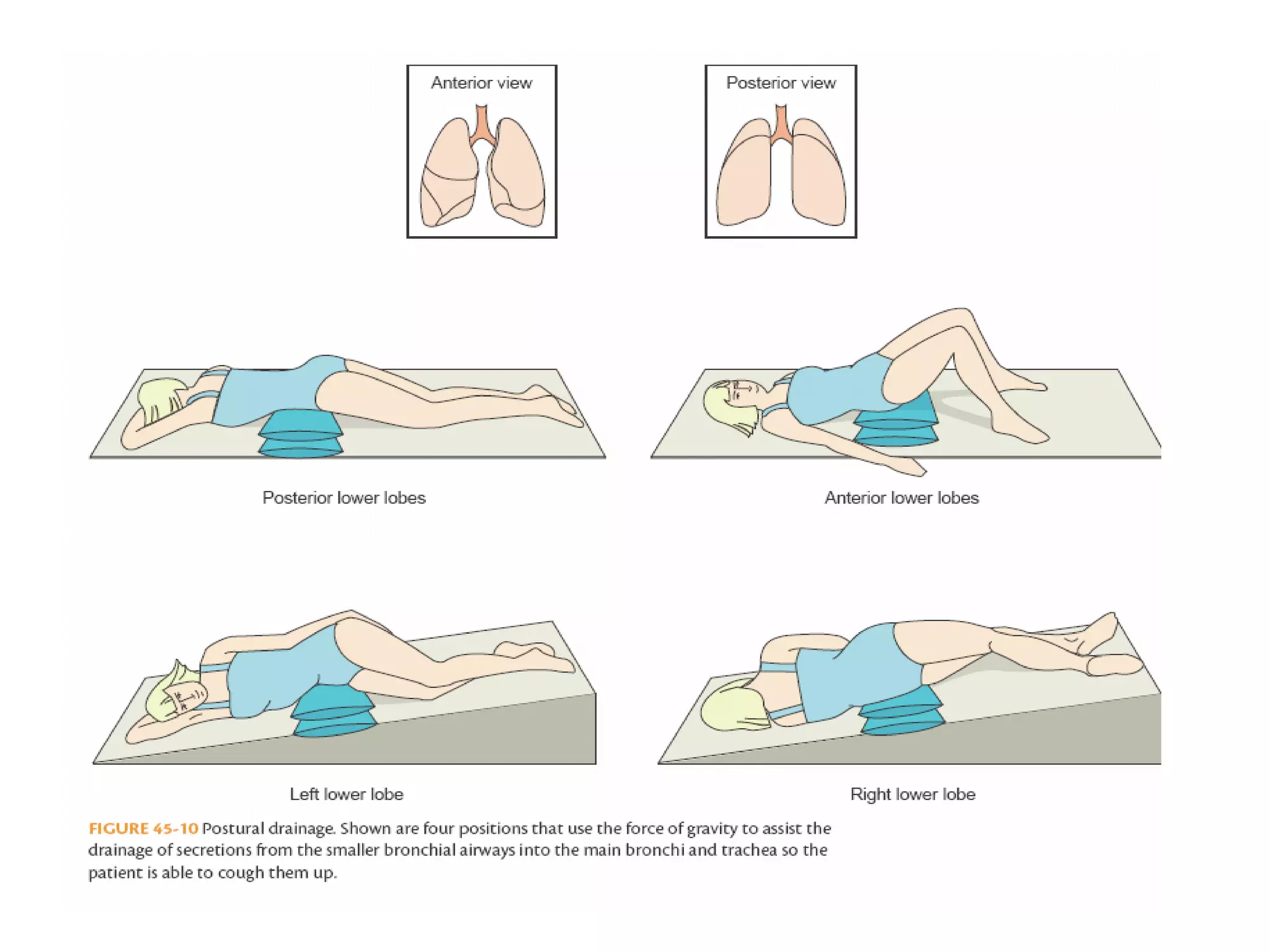 Anterior view

Posterior view

Posterior lower lobes

Anterior lower lobes

Left lower lobe

Right lower lobe

FIGURE 45-10 Postural drainage. Shown are four positions that use the force of gravity to assist the drainage of secretions from the smaller bronchial airways into the main bronchi and trachea so the patient is able to cough them up.