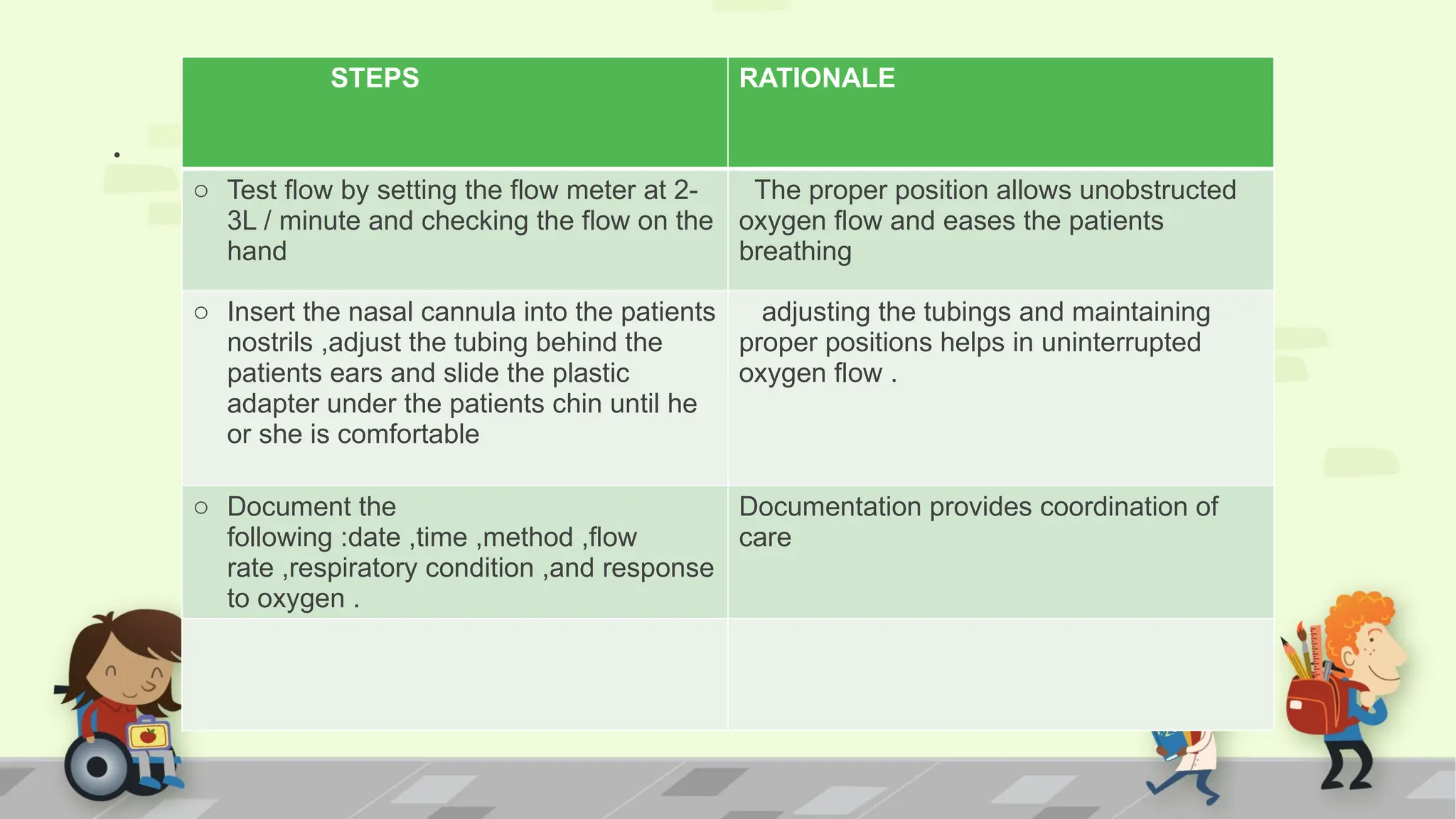 | STEPS | RATIONALE |
|---|---|
| ○ Test flow by setting the flow meter at 2-3L / minute and checking the flow on the hand | The proper position allows unobstructed oxygen flow and eases the patients breathing |
| ○ Insert the nasal cannula into the patients nostrils ,adjust the tubing behind the patients ears and slide the plastic adapter under the patients chin until he or she is comfortable | adjusting the tubings and maintaining proper positions helps in uninterrupted oxygen flow . |
| ○ Document the following :date ,time ,method ,flow rate ,respiratory condition ,and response to oxygen . | Documentation provides coordination of care |
| | |