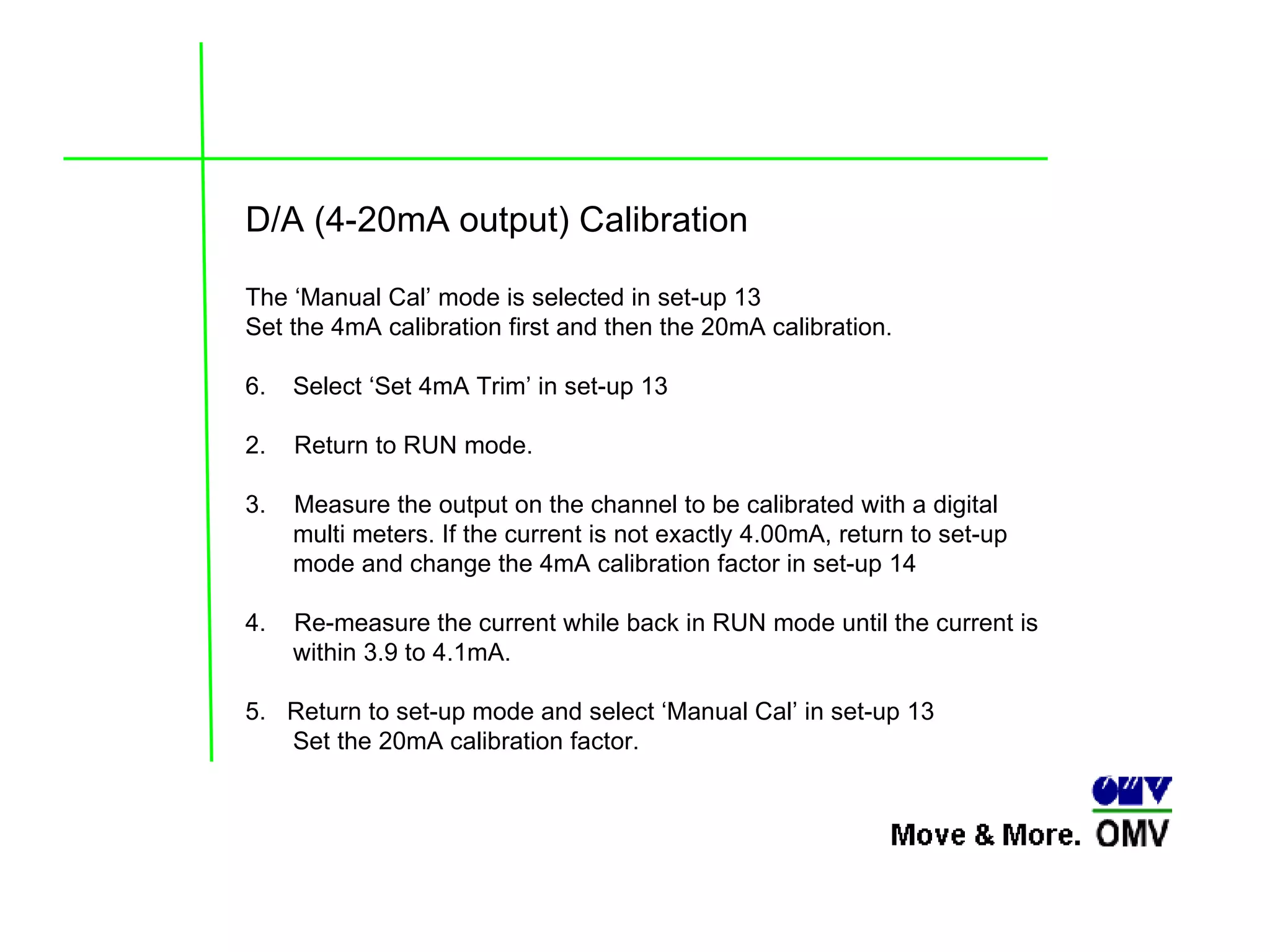 D/A (4-20mA output) Calibration

The ‘Manual Cal’ mode is selected in set-up 13
Set the 4mA calibration first and then the 20mA calibration.

6. Select ‘Set 4mA Trim’ in set-up 13

2. Return to RUN mode.

3. Measure the output on the channel to be calibrated with a digital multi meters. If the current is not exactly 4.00mA, return to set-up mode and change the 4mA calibration factor in set-up 14

4. Re-measure the current while back in RUN mode until the current is within 3.9 to 4.1mA.

5. Return to set-up mode and select ‘Manual Cal’ in set-up 13
Set the 20mA calibration factor.

OMV

Move & More. OMV