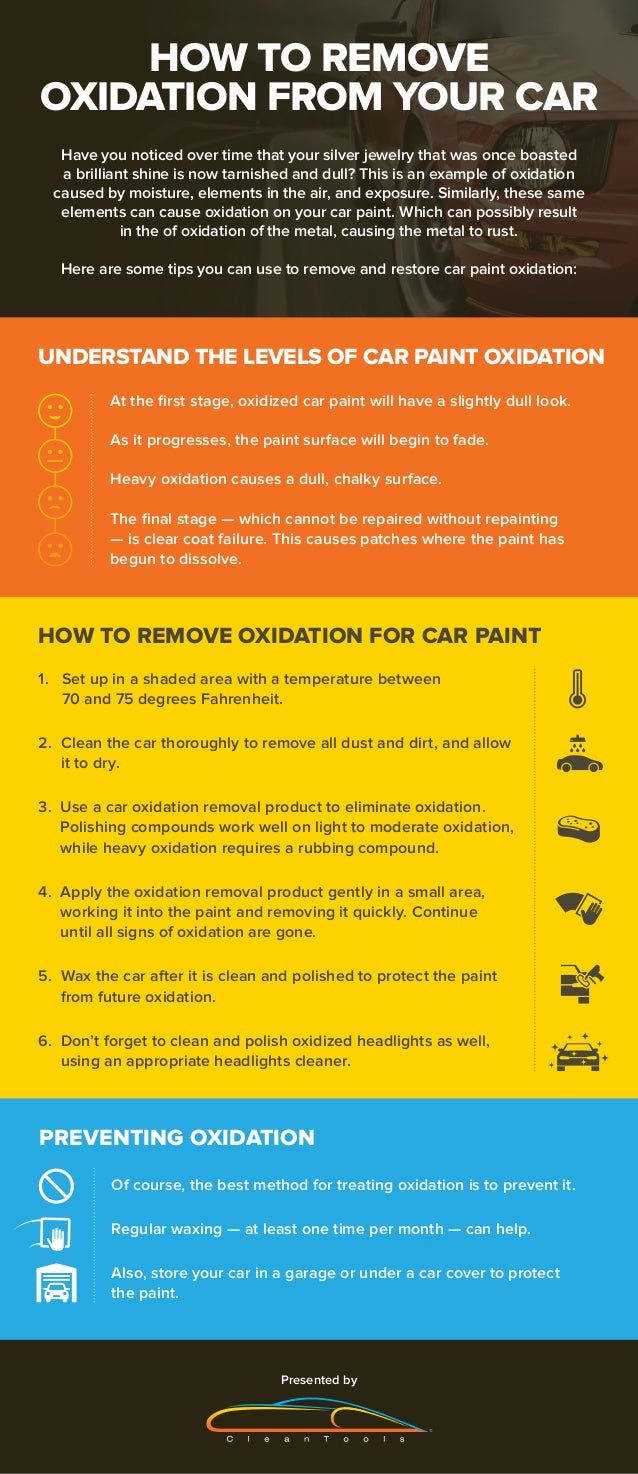 HOW TO REMOVE OXIDATION FROM YOUR CAR

Have you noticed over time that your silver jewelry that was once boasted a brilliant shine is now tarnished and dull? This is an example of oxidation caused by moisture, elements in the air, and exposure. Similarly, these same elements can cause oxidation on your car paint. Which can possibly result in the of oxidation of the metal, causing the metal to rust.

Here are some tips you can use to remove and restore car paint oxidation:

UNDERSTAND THE LEVELS OF CAR PAINT OXIDATION

At the first stage, oxidized car paint will have a slightly dull look.

As it progresses, the paint surface will begin to fade.

Heavy oxidation causes a dull, chalky surface.

The final stage — which cannot be repaired without repainting — is clear coat failure. This causes patches where the paint has begun to dissolve.

HOW TO REMOVE OXIDATION FOR CAR PAINT

1. Set up in a shaded area with a temperature between 70 and 75 degrees Fahrenheit.

2. Clean the car thoroughly to remove all dust and dirt, and allow it to dry.

3. Use a car oxidation removal product to eliminate oxidation. Polishing compounds work well on light to moderate oxidation, while heavy oxidation requires a rubbing compound.

4. Apply the oxidation removal product gently in a small area, working it into the paint and removing it quickly. Continue until all signs of oxidation are gone.

5. Wax the car after it is clean and polished to protect the paint from future oxidation.

6. Don't forget to clean and polish oxidized headlights as well, using an appropriate headlights cleaner.

PREVENTING OXIDATION

Of course, the best method for treating oxidation is to prevent it.

Regular waxing — at least one time per month — can help.

Also, store your car in a garage or under a car cover to protect the paint.

Presented by

C l e a n T o o l s