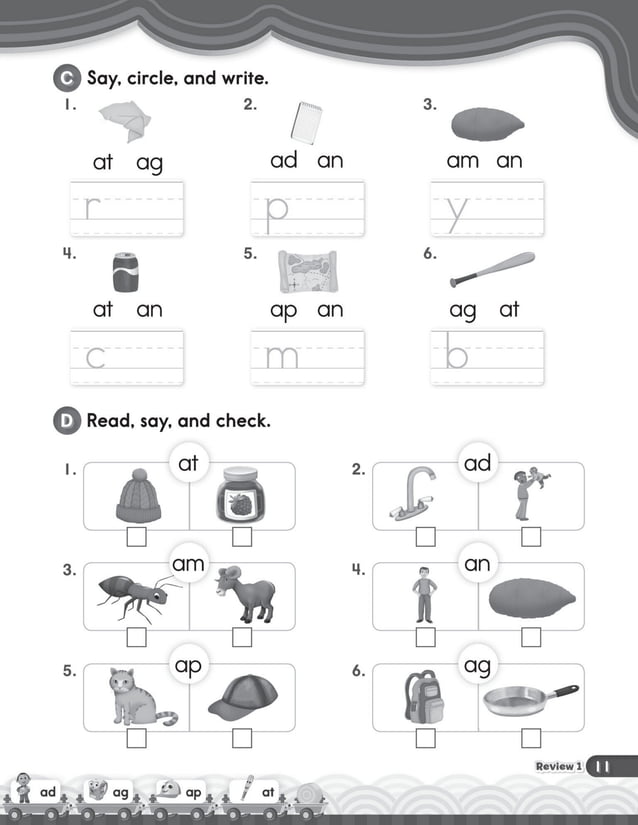 C Say, circle, and write.

1. at ag
r

2. ad an
p

3. am an
y

4. at an
c

5. ap an
m

6. ag at
b

D Read, say, and check.

1. at

2. ad

3. am

4. an

5. ap

6. ag

Review 1 11

ad ag ap at