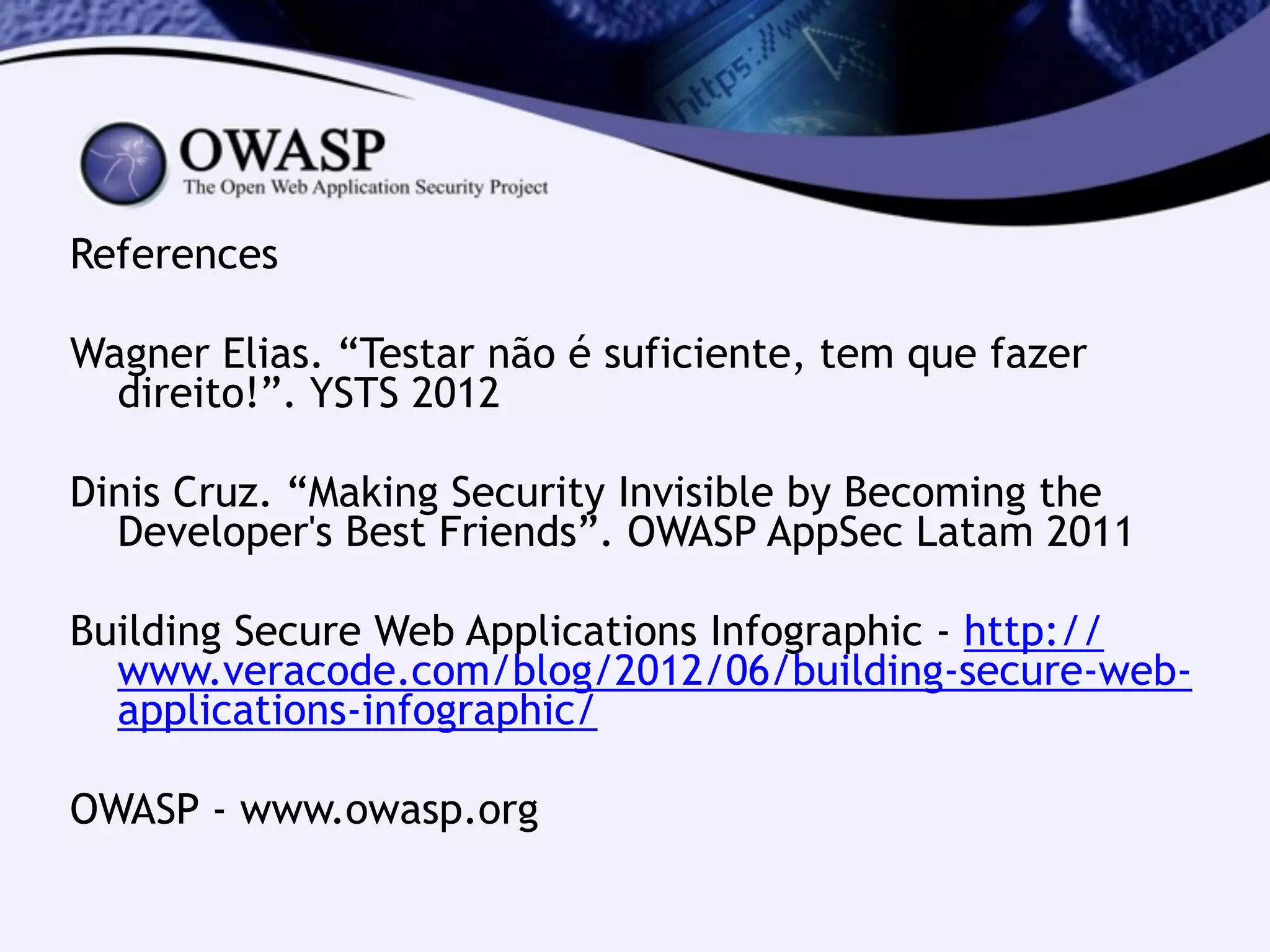 https://www

OWASP
The Open Web Application Security Project

References

Wagner Elias. “Testar não é suficiente, tem que fazer direito!”. YSTS 2012

Dinis Cruz. “Making Security Invisible by Becoming the Developer's Best Friends”. OWASP AppSec Latam 2011

Building Secure Web Applications Infographic - http://www.veracode.com/blog/2012/06/building-secure-web-applications-infographic/

OWASP - www.owasp.org