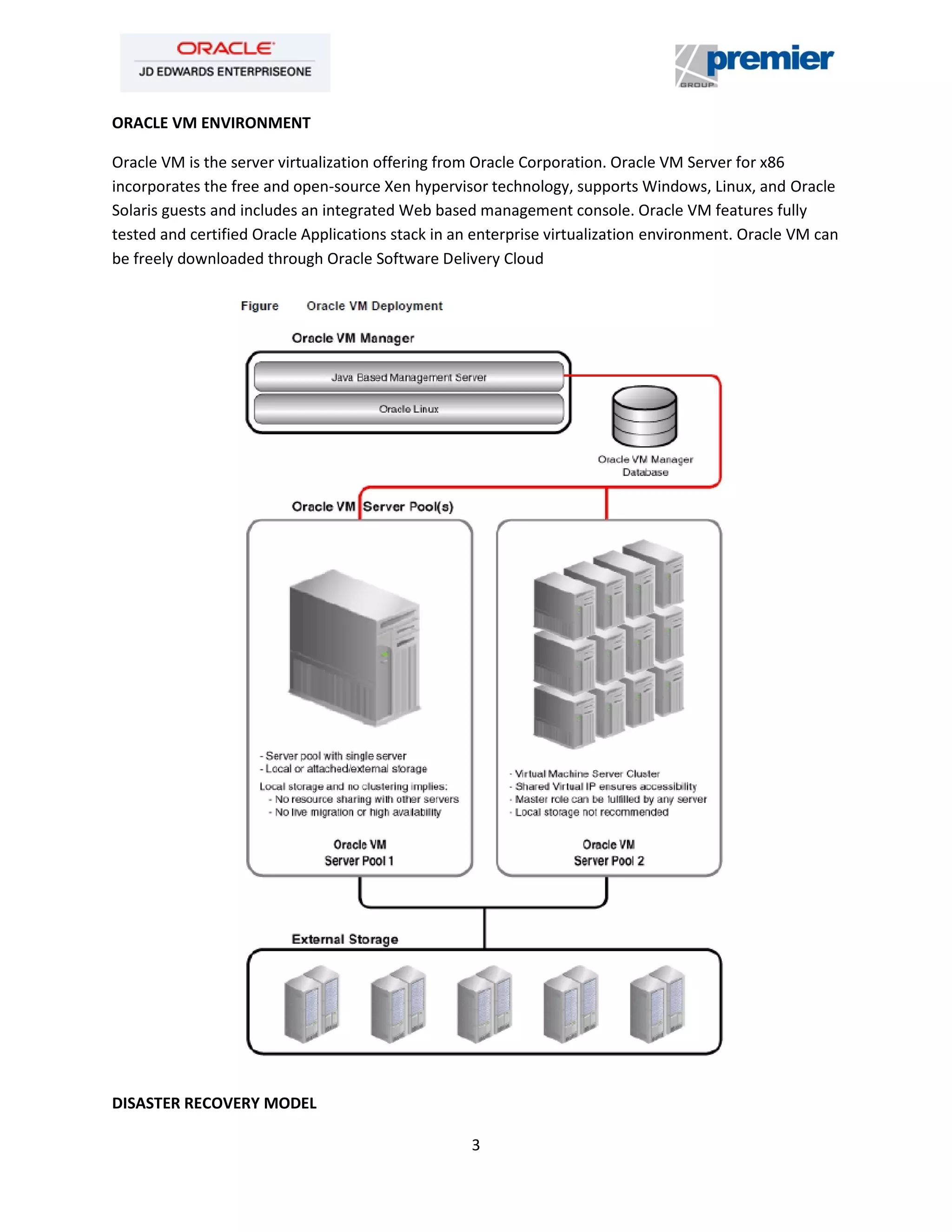 ORACLE
JD EDWARDS ENTERPRISEONE

premier
GROUP

ORACLE VM ENVIRONMENT

Oracle VM is the server virtualization offering from Oracle Corporation. Oracle VM Server for x86 incorporates the free and open-source Xen hypervisor technology, supports Windows, Linux, and Oracle Solaris guests and includes an integrated Web based management console. Oracle VM features fully tested and certified Oracle Applications stack in an enterprise virtualization environment. Oracle VM can be freely downloaded through Oracle Software Delivery Cloud

Figure Oracle VM Deployment

Oracle VM Manager

Java Based Management Server

Oracle Linux

Oracle VM Manager Database

Oracle VM Server Pool(s)

- Server pool with single server
- Local or attached/external storage
Local storage and no clustering implies:
- No resource sharing with other servers
- No live migration or high availability

Oracle VM
Server Pool 1

- Virtual Machine Server Cluster
- Shared Virtual IP ensures accessibility
- Master role can be fulfilled by any server
- Local storage not recommended

Oracle VM
Server Pool 2

External Storage

DISASTER RECOVERY MODEL

3