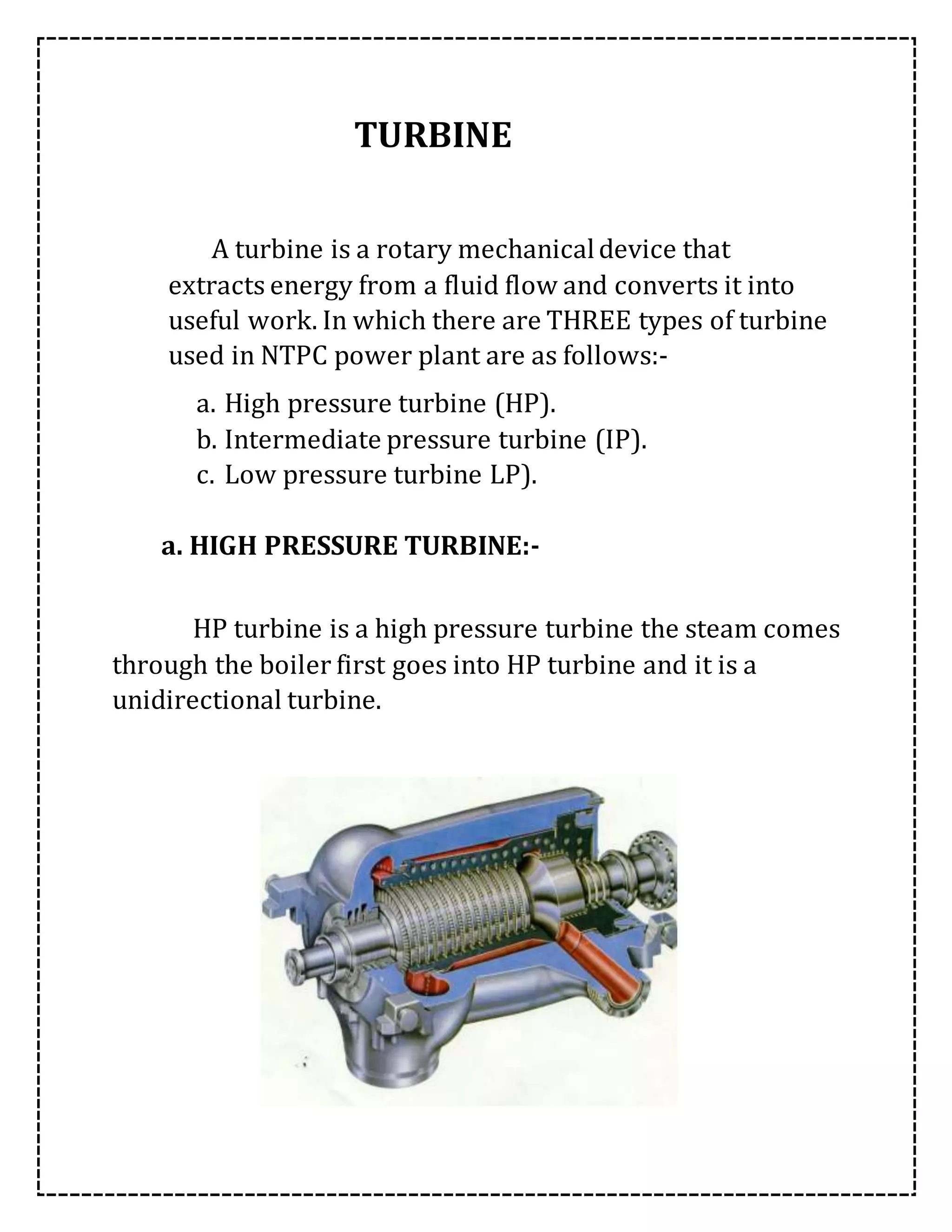 TURBINE

A turbine is a rotary mechanical device that extracts energy from a fluid flow and converts it into useful work. In which there are THREE types of turbine used in NTPC power plant are as follows:-

a. High pressure turbine (HP).
b. Intermediate pressure turbine (IP).
c. Low pressure turbine LP).

a. HIGH PRESSURE TURBINE:-

HP turbine is a high pressure turbine the steam comes through the boiler first goes into HP turbine and it is a unidirectional turbine.