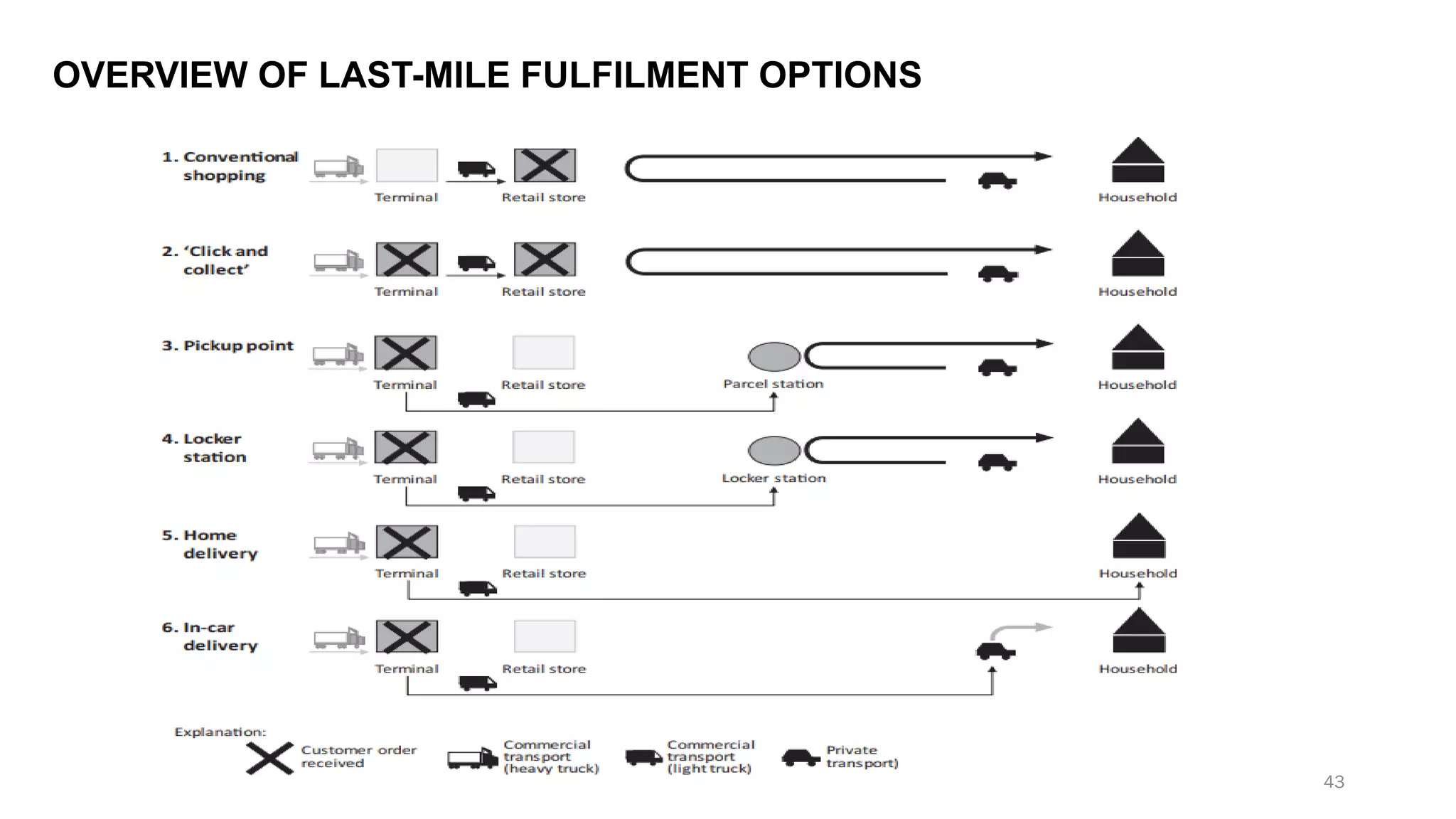 OVERVIEW OF LAST-MILE FULFILMENT OPTIONS

1. Conventional shopping

Terminal

Retail store

Household

2. 'Click and collect'

Terminal

Retail store

Household

3. Pickup point

Terminal

Retail store

Parcel station

Household

4. Locker station

Terminal

Retail store

Locker station

Household

5. Home delivery

Terminal

Retail store

Household

6. In-car delivery

Terminal

Retail store

Household

Explanation:

Customer order received

Commercial transport (heavy truck)

Commercial transport (light truck)

Private transport)

43