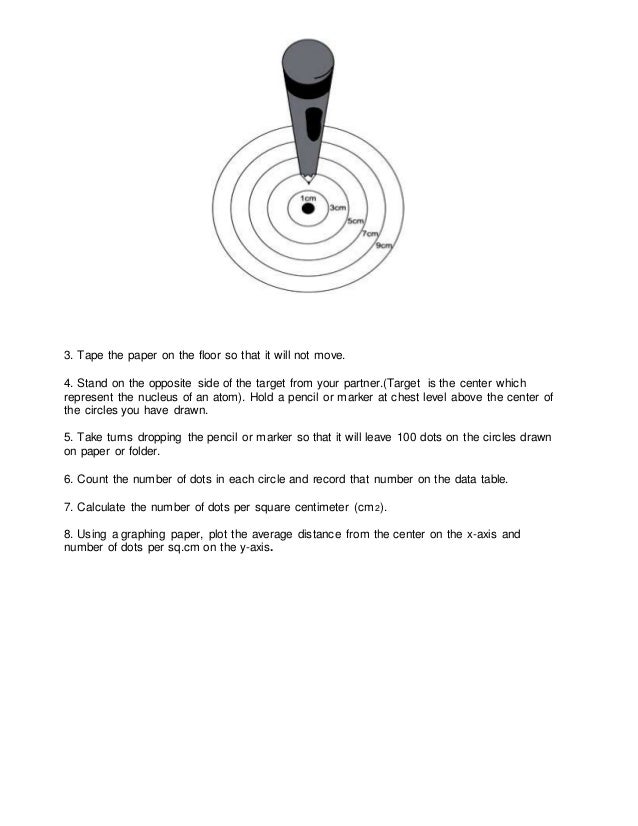 1cm
3cm
5cm
7cm
9cm

3. Tape the paper on the floor so that it will not move.

4. Stand on the opposite side of the target from your partner.(Target is the center which represent the nucleus of an atom). Hold a pencil or marker at chest level above the center of the circles you have drawn.

5. Take turns dropping the pencil or marker so that it will leave 100 dots on the circles drawn on paper or folder.

6. Count the number of dots in each circle and record that number on the data table.

7. Calculate the number of dots per square centimeter ($cm_2$).

8. Using a graphing paper, plot the average distance from the center on the x-axis and number of dots per sq.cm on the y-axis.