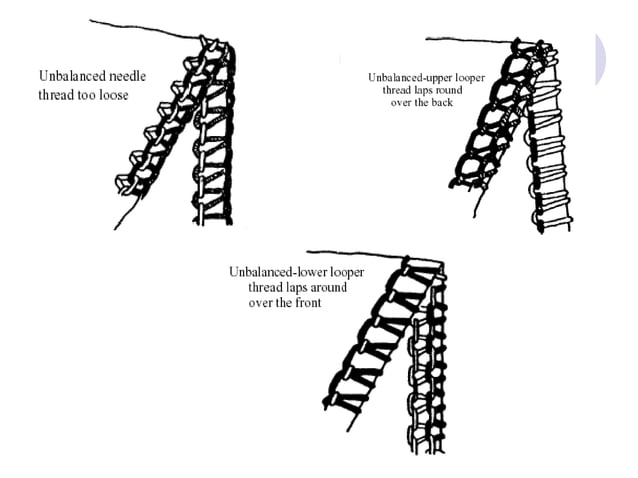 Unbalanced needle thread too loose

Unbalanced-upper looper thread laps round over the back

Unbalanced-lower looper thread laps around over the front